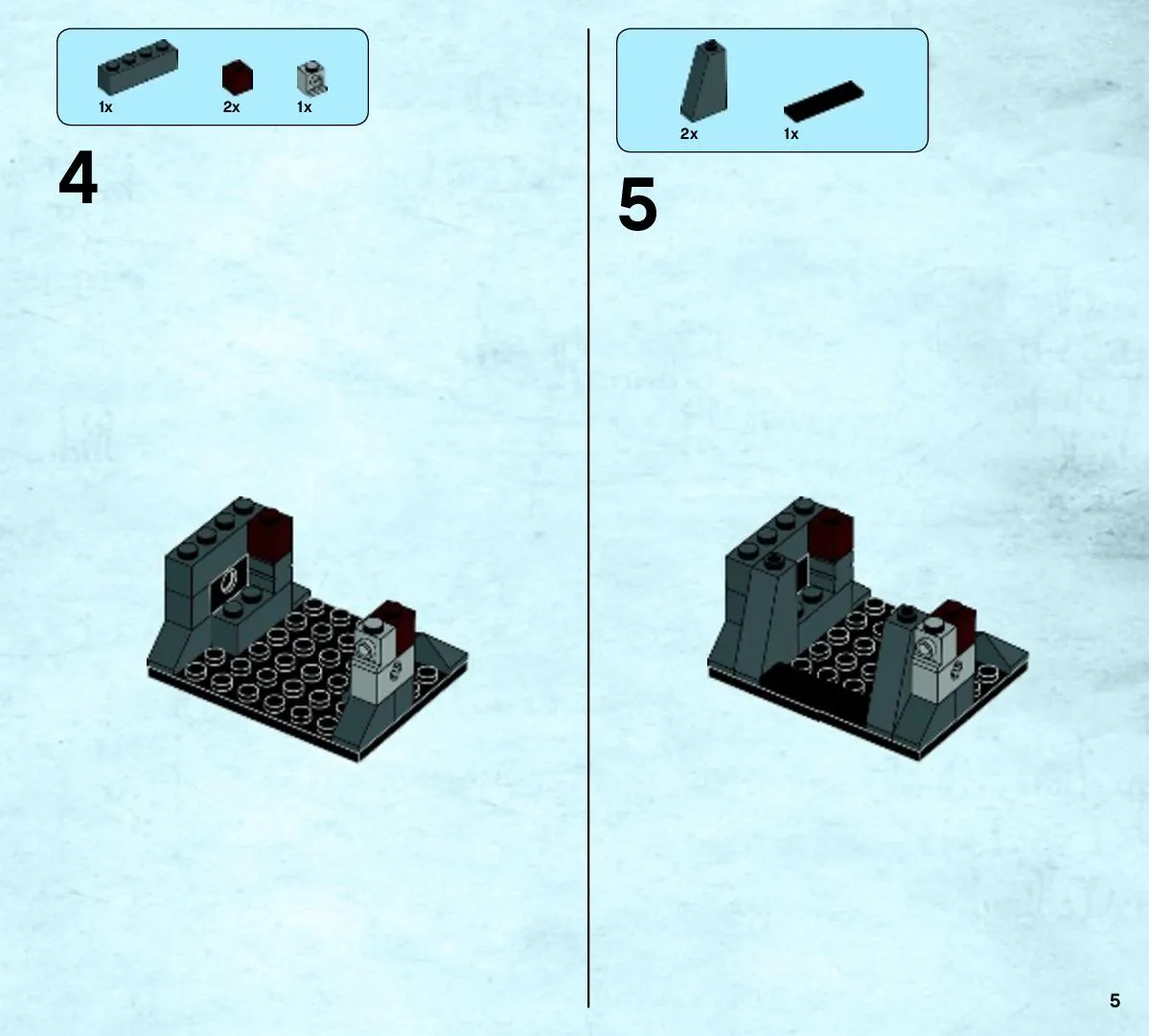 1x 2x 1x

4

2x 1x

5

5