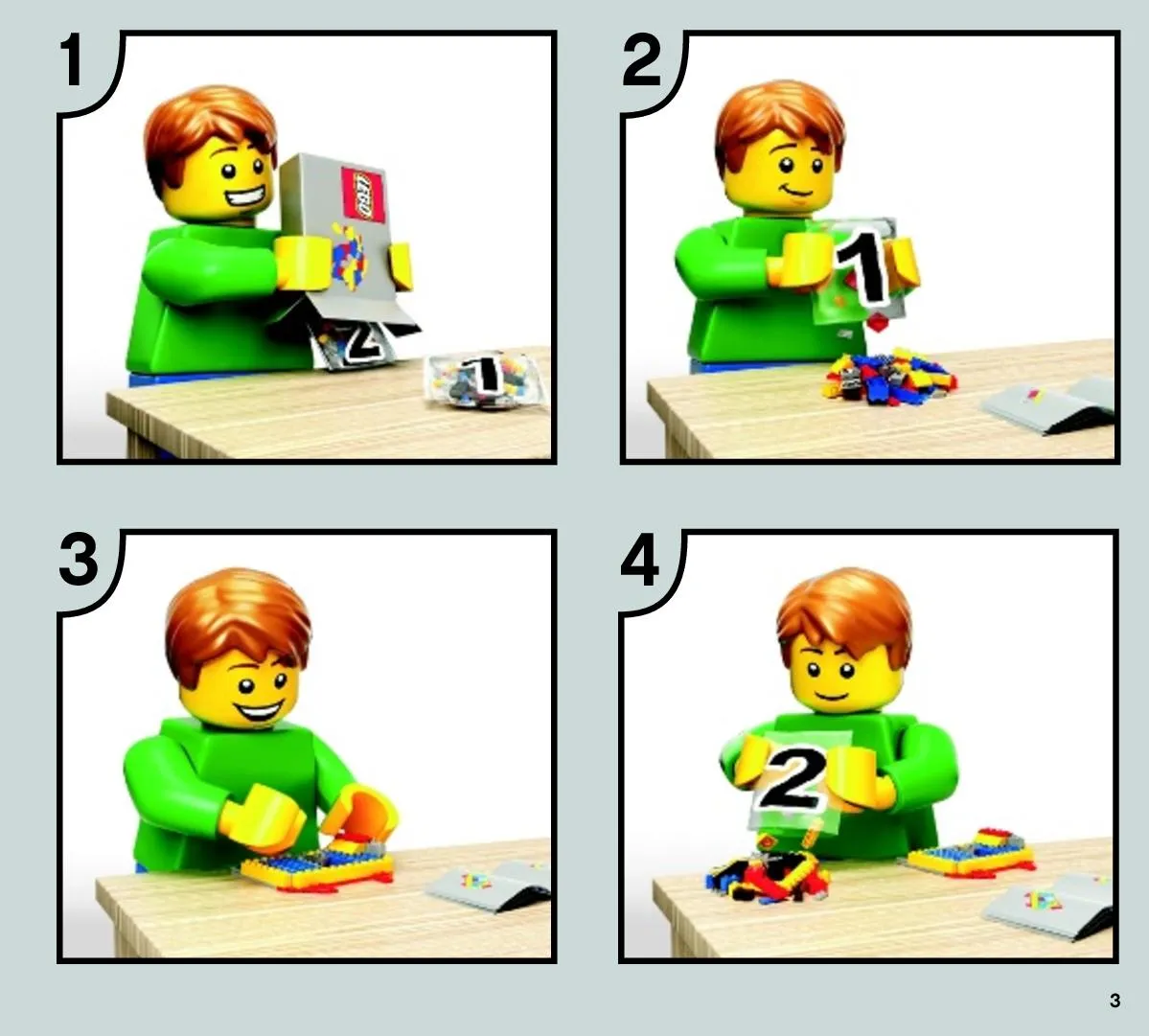 1

LEGO

2

1

2

1

3

4

2

3