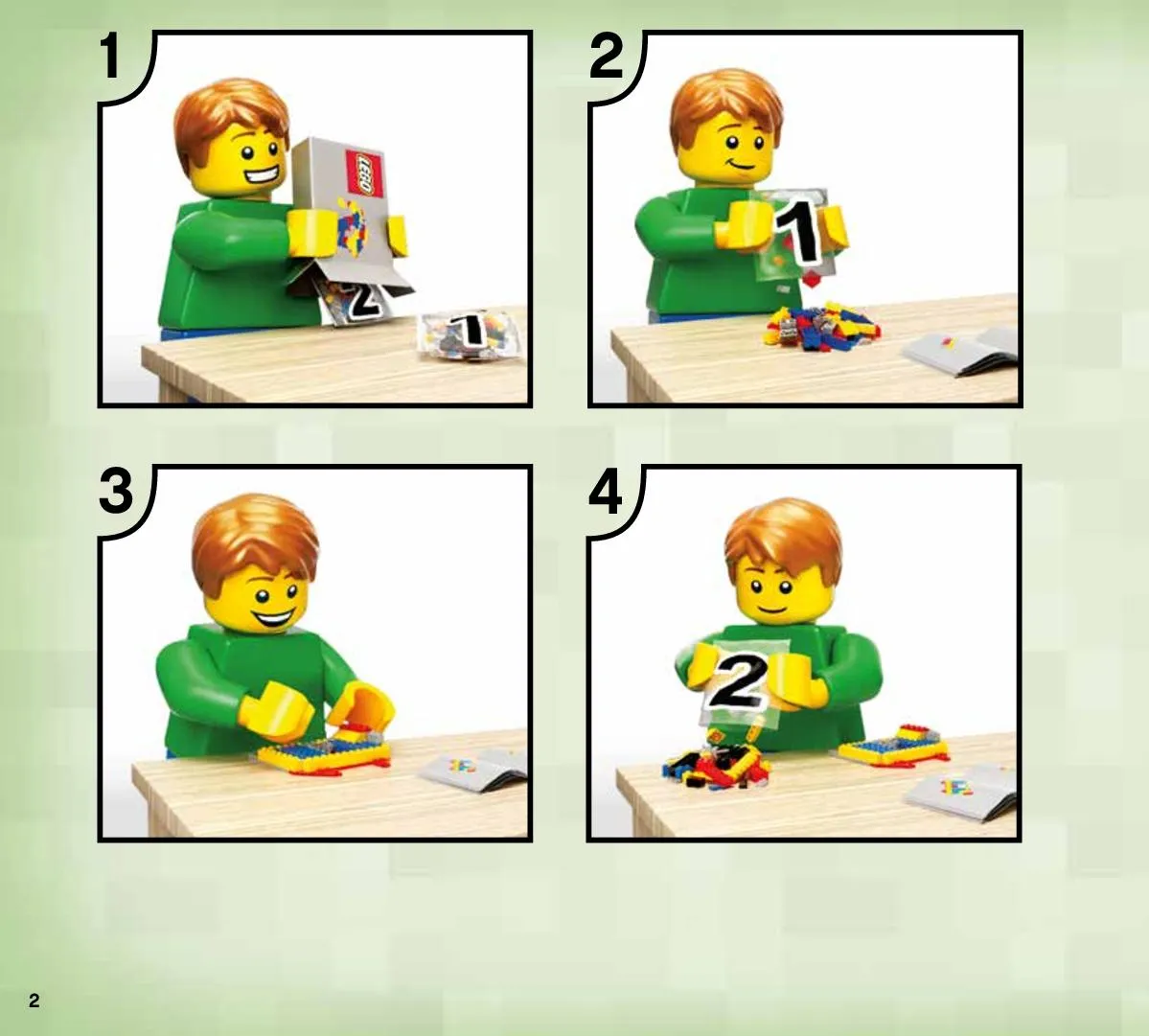 1

LEGO

2

1

2

1

3

4

2

2