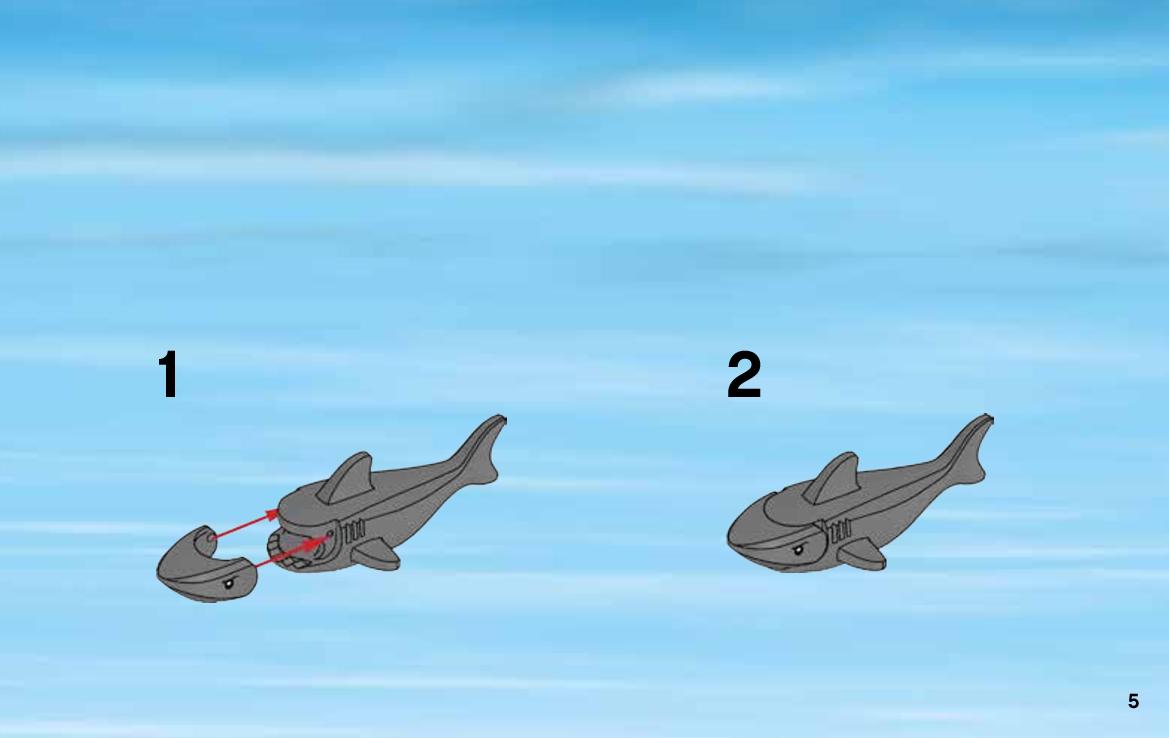 1

2

5