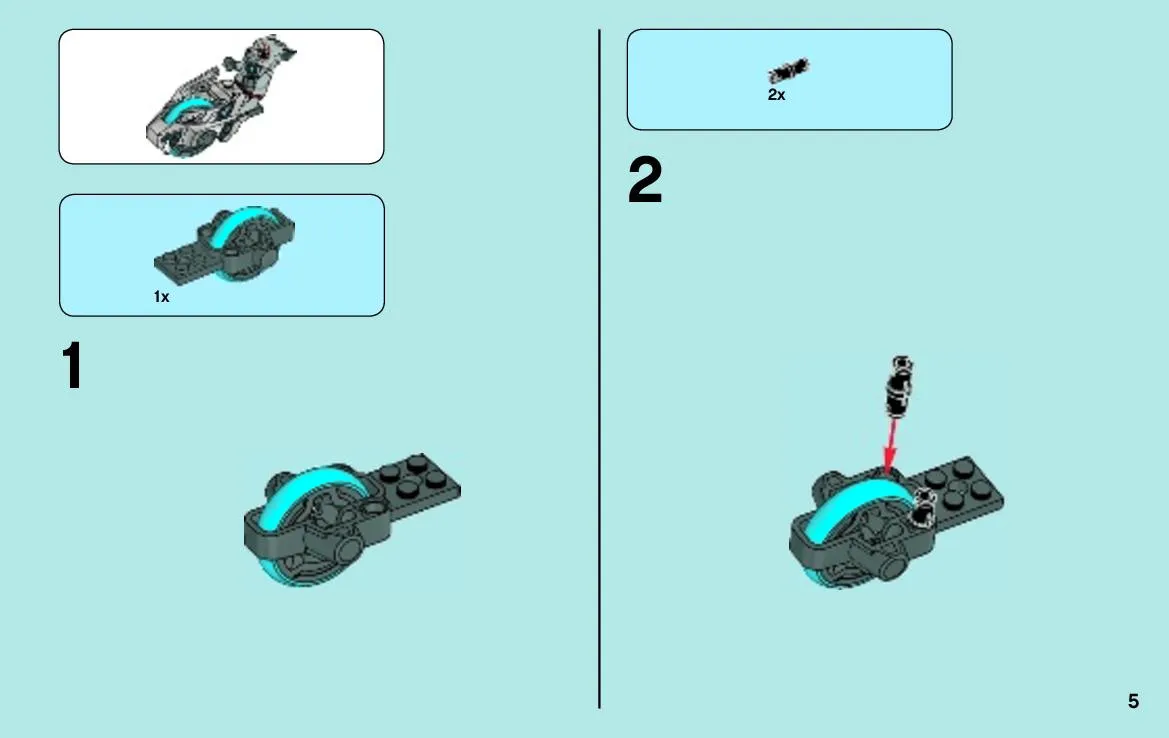 1x

1

2x

2

5