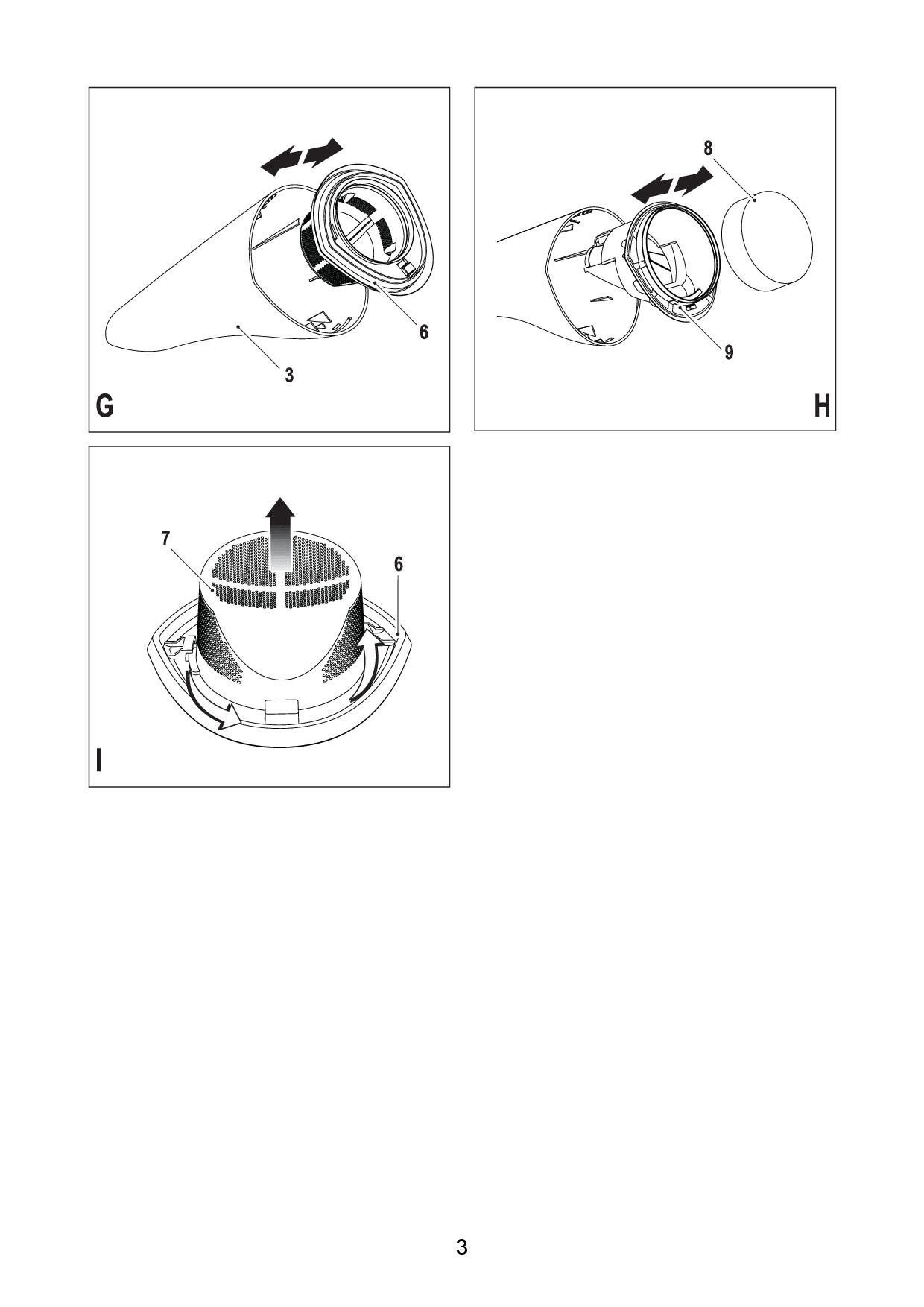 6
3
G

8
9
H

7
6
I

3