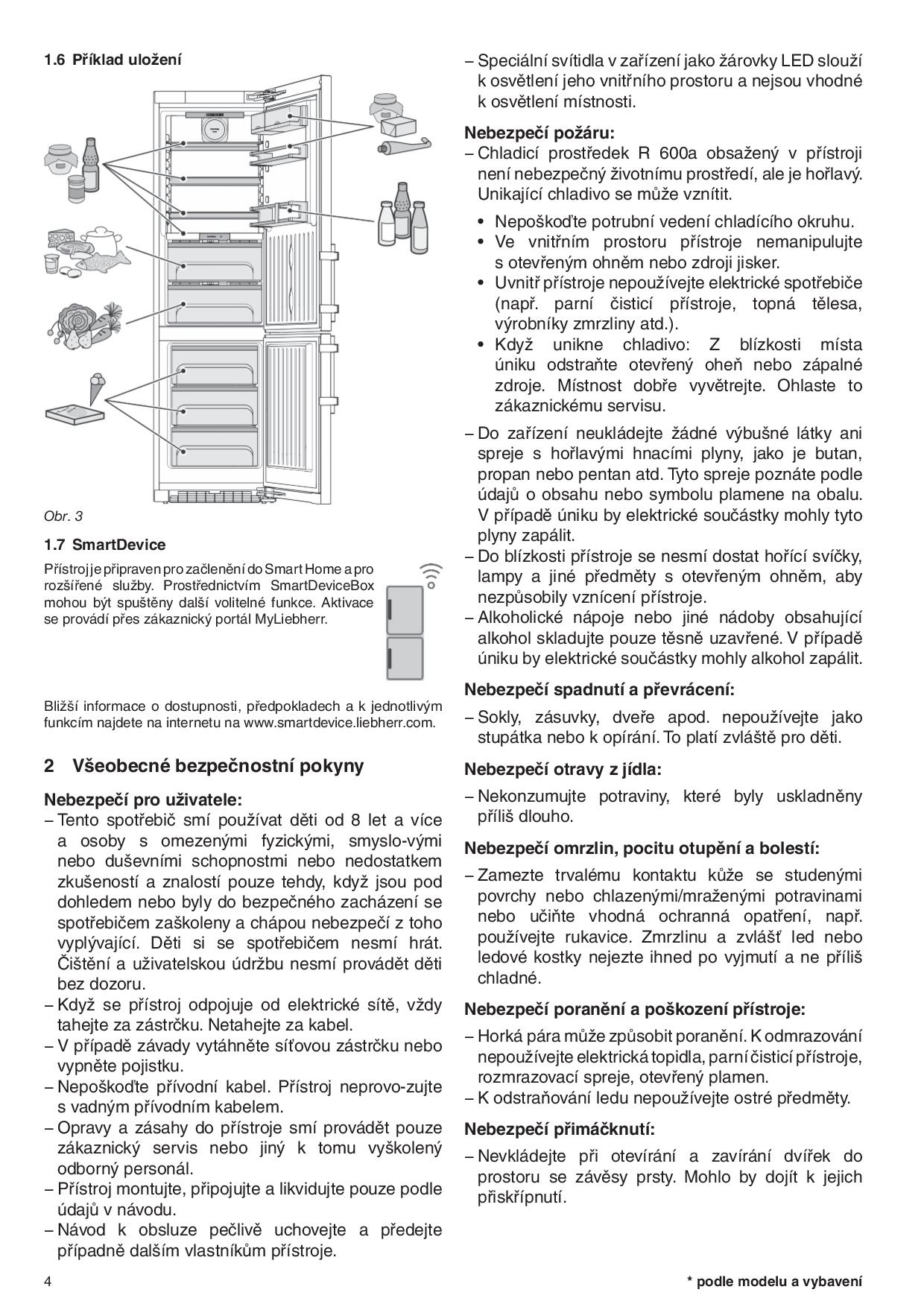 1.6 Příklad uložení

Obr. 3

1.7 SmartDevice

Přístroj je připraven pro začlenění do Smart Home a pro rozšířené služby. Prostřednictvím SmartDeviceBox mohou být spuštěny další volitelné funkce. Aktivace se provádí přes zákaznický portál MyLiebherr.

Bližší informace o dostupnosti, předpokladech a k jednotlivým funkcím najdete na internetu na www.smartdevice.liebherr.com.

2 Všeobecné bezpečnostní pokyny

Nebezpečí pro uživatele:
– Tento spotřebič smí používat děti od 8 let a více a osoby s omezenými fyzickými, smyslo-vými nebo duševními schopnostmi nebo nedostatkem zkušeností a znalostí pouze tehdy, když jsou pod dohledem nebo byly do bezpečného zacházení se spotřebičem zaškoleny a chápou nebezpečí z toho vyplývající. Děti si se spotřebičem nesmí hrát. Čištění a uživatelskou údržbu nesmí provádět děti bez dozoru.
– Když se přístroj odpojuje od elektrické sítě, vždy tahejte za zástrčku. Netahejte za kabel.
– V případě závady vytáhněte síťovou zástrčku nebo vypněte pojistku.
– Nepoškoďte přívodní kabel. Přístroj neprovo-zujte s vadným přívodním kabelem.
– Opravy a zásahy do přístroje smí provádět pouze zákaznický servis nebo jiný k tomu vyškolený odborný personál.
– Přístroj montujte, připojujte a likvidujte pouze podle údajů v návodu.
– Návod k obsluze pečlivě uchovejte a předejte případně dalším vlastníkům přístroje.

– Speciální svítidla v zařízení jako žárovky LED slouží k osvětlení jeho vnitřního prostoru a nejsou vhodné k osvětlení místnosti.

Nebezpečí požáru:
– Chladicí prostředek R 600a obsažený v přístroji není nebezpečný životnímu prostředí, ale je hořlavý. Unikající chladivo se může vznítit.
• Nepoškoďte potrubní vedení chladícího okruhu.
• Ve vnitřním prostoru přístroje nemanipulujte s otevřeným ohněm nebo zdroji jisker.
• Uvnitř přístroje nepoužívejte elektrické spotřebiče (např. parní čisticí přístroje, topná tělesa, výrobníky zmrzliny atd.).
• Když unikne chladivo: Z blízkosti místa úniku odstraňte otevřený oheň nebo zápalné zdroje. Místnost dobře vyvětrejte. Ohlaste to zákaznickému servisu.
– Do zařízení neukládejte žádné výbušné látky ani spreje s hořlavými hnacími plyny, jako je butan, propan nebo pentan atd. Tyto spreje poznáte podle údajů o obsahu nebo symbolu plamene na obalu. V případě úniku by elektrické součástky mohly tyto plyny zapálit.
– Do blízkosti přístroje se nesmí dostat hořící svíčky, lampy a jiné předměty s otevřeným ohněm, aby nezpůsobily vznícení přístroje.
– Alkoholické nápoje nebo jiné nádoby obsahující alkohol skladujte pouze těsně uzavřené. V případě úniku by elektrické součástky mohly alkohol zapálit.

Nebezpečí spadnutí a převrácení:
– Sokly, zásuvky, dveře apod. nepoužívejte jako stupátka nebo k opírání. To platí zvláště pro děti.

Nebezpečí otravy z jídla:
– Nekonzumujte potraviny, které byly uskladněny příliš dlouho.

Nebezpečí omrzlin, pocitu otupění a bolestí:
– Zamezte trvalému kontaktu kůže se studenými povrchy nebo chlazenými/mraženými potravinami nebo učiňte vhodná ochranná opatření, např. používejte rukavice. Zmrzlinu a zvlášť led nebo ledové kostky nejezte ihned po vyjmutí a ne příliš chladné.

Nebezpečí poranění a poškození přístroje:
– Horká pára může způsobit poranění. K odmrazování nepoužívejte elektrická topidla, parní čisticí přístroje, rozmrazovací spreje, otevřený plamen.
– K odstraňování ledu nepoužívejte ostré předměty.

Nebezpečí přimáčknutí:
– Nevkládejte při otevírání a zavírání dvířek do prostoru se závěsy prsty. Mohlo by dojít k jejich přiskřípnutí.

4

* podle modelu a vybavení