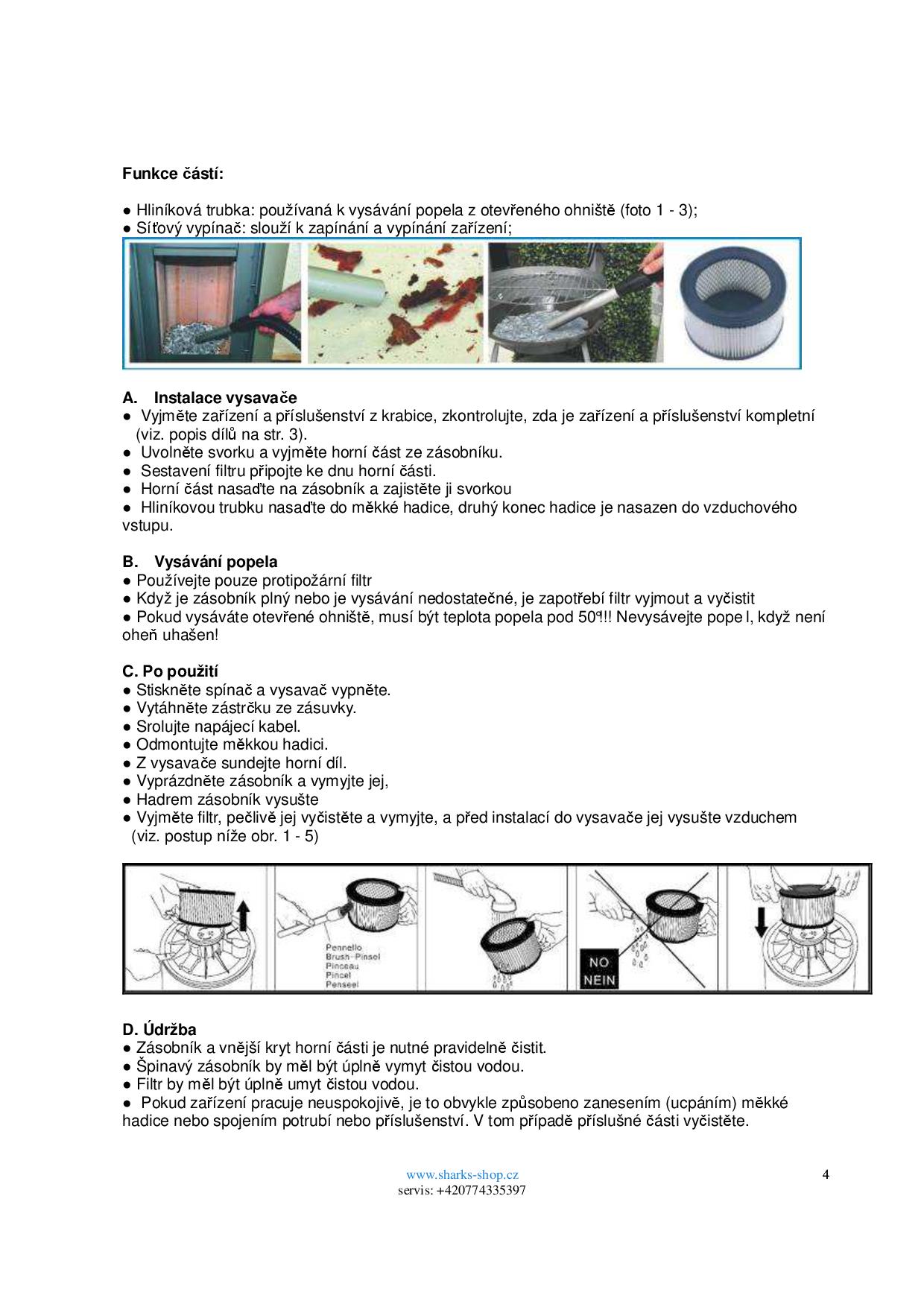 **Funkce částí:**

● Hliníková trubka: používaná k vysávání popela z otevřeného ohniště (foto 1 - 3);
● Síťový vypínač: slouží k zapínání a vypínání zařízení;

**A. Instalace vysavače**
● Vyjměte zařízení a příslušenství z krabice, zkontrolujte, zda je zařízení a příslušenství kompletní (viz. popis dílů na str. 3).
● Uvolněte svorku a vyjměte horní část ze zásobníku.
● Sestavení filtru připojte ke dnu horní části.
● Horní část nasaďte na zásobník a zajistěte ji svorkou
● Hliníkovou trubku nasaďte do měkké hadice, druhý konec hadice je nasazen do vzduchového vstupu.

**B. Vysávání popela**
● Používejte pouze protipožární filtr
● Když je zásobník plný nebo je vysávání nedostatečné, je zapotřebí filtr vyjmout a vyčistit
● Pokud vysáváte otevřené ohniště, musí být teplota popela pod 50°!!! Nevysávejte pope l, když není oheň uhašen!

**C. Po použití**
● Stiskněte spínač a vysavač vypněte.
● Vytáhněte zástrčku ze zásuvky.
● Srolujte napájecí kabel.
● Odmontujte měkkou hadici.
● Z vysavače sundejte horní díl.
● Vyprázdněte zásobník a vymyjte jej,
● Hadrem zásobník vysušte
● Vyjměte filtr, pečlivě jej vyčistěte a vymyjte, a před instalací do vysavače jej vysušte vzduchem (viz. postup níže obr. 1 - 5)

Pennello
Brush-Pinsel
Pinceau
Pincel
Penseel

NO
NEIN

**D. Údržba**
● Zásobník a vnější kryt horní části je nutné pravidelně čistit.
● Špinavý zásobník by měl být úplně vymyt čistou vodou.
● Filtr by měl být úplně umyt čistou vodou.
● Pokud zařízení pracuje neuspokojivě, je to obvykle způsobeno zanesením (ucpáním) měkké hadice nebo spojením potrubí nebo příslušenství. V tom případě příslušné části vyčistěte.

www.sharks-shop.cz
servis: +420774335397

4