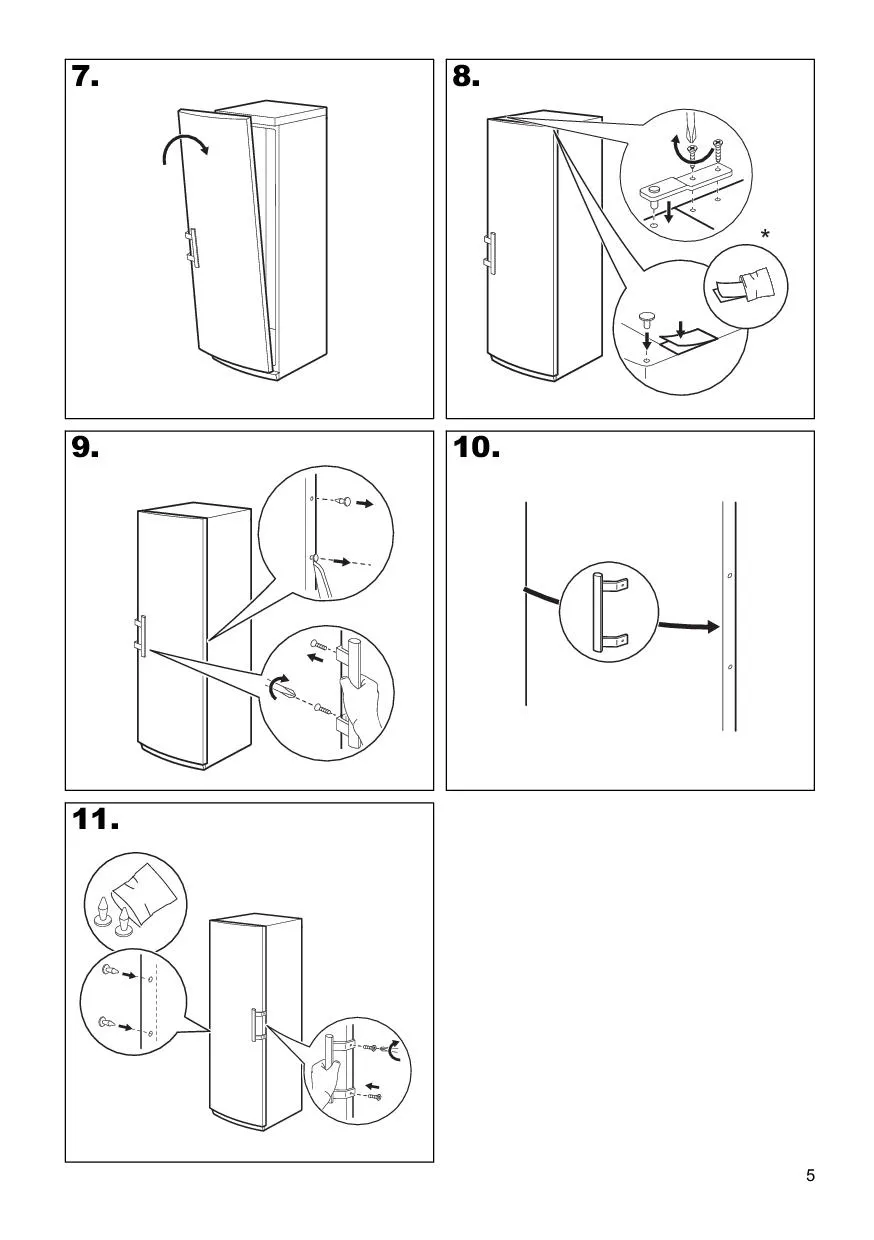 7.

8.

*

9.

10.

11.

5