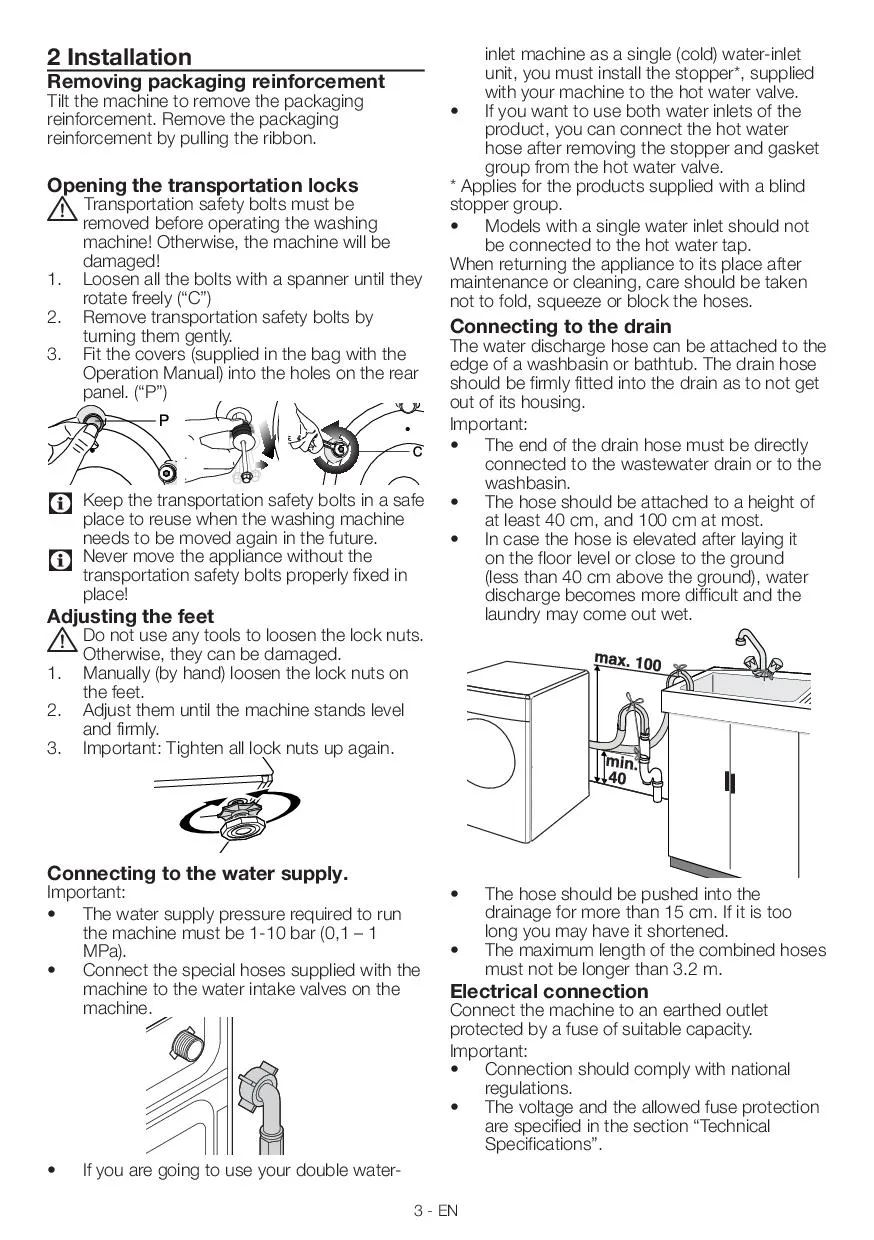 2 Installation

Removing packaging reinforcement
Tilt the machine to remove the packaging reinforcement. Remove the packaging reinforcement by pulling the ribbon.

Opening the transportation locks
Transportation safety bolts must be removed before operating the washing machine! Otherwise, the machine will be damaged!
1. Loosen all the bolts with a spanner until they rotate freely (“C”)
2. Remove transportation safety bolts by turning them gently.
3. Fit the covers (supplied in the bag with the Operation Manual) into the holes on the rear panel. (“P”)

P
C

Keep the transportation safety bolts in a safe place to reuse when the washing machine needs to be moved again in the future.
Never move the appliance without the transportation safety bolts properly fixed in place!

Adjusting the feet
Do not use any tools to loosen the lock nuts. Otherwise, they can be damaged.
1. Manually (by hand) loosen the lock nuts on the feet.
2. Adjust them until the machine stands level and firmly.
3. Important: Tighten all lock nuts up again.

Connecting to the water supply.
Important:
• The water supply pressure required to run the machine must be 1-10 bar (0,1 – 1 MPa).
• Connect the special hoses supplied with the machine to the water intake valves on the machine.

• If you are going to use your double water-inlet machine as a single (cold) water-inlet unit, you must install the stopper*, supplied with your machine to the hot water valve.
• If you want to use both water inlets of the product, you can connect the hot water hose after removing the stopper and gasket group from the hot water valve.
* Applies for the products supplied with a blind stopper group.
• Models with a single water inlet should not be connected to the hot water tap.
When returning the appliance to its place after maintenance or cleaning, care should be taken not to fold, squeeze or block the hoses.

Connecting to the drain
The water discharge hose can be attached to the edge of a washbasin or bathtub. The drain hose should be firmly fitted into the drain as to not get out of its housing.
Important:
• The end of the drain hose must be directly connected to the wastewater drain or to the washbasin.
• The hose should be attached to a height of at least 40 cm, and 100 cm at most.
• In case the hose is elevated after laying it on the floor level or close to the ground (less than 40 cm above the ground), water discharge becomes more difficult and the laundry may come out wet.

max. 100
min. 40

• The hose should be pushed into the drainage for more than 15 cm. If it is too long you may have it shortened.
• The maximum length of the combined hoses must not be longer than 3.2 m.

Electrical connection
Connect the machine to an earthed outlet protected by a fuse of suitable capacity.
Important:
• Connection should comply with national regulations.
• The voltage and the allowed fuse protection are specified in the section “Technical Specifications”.

3 - EN