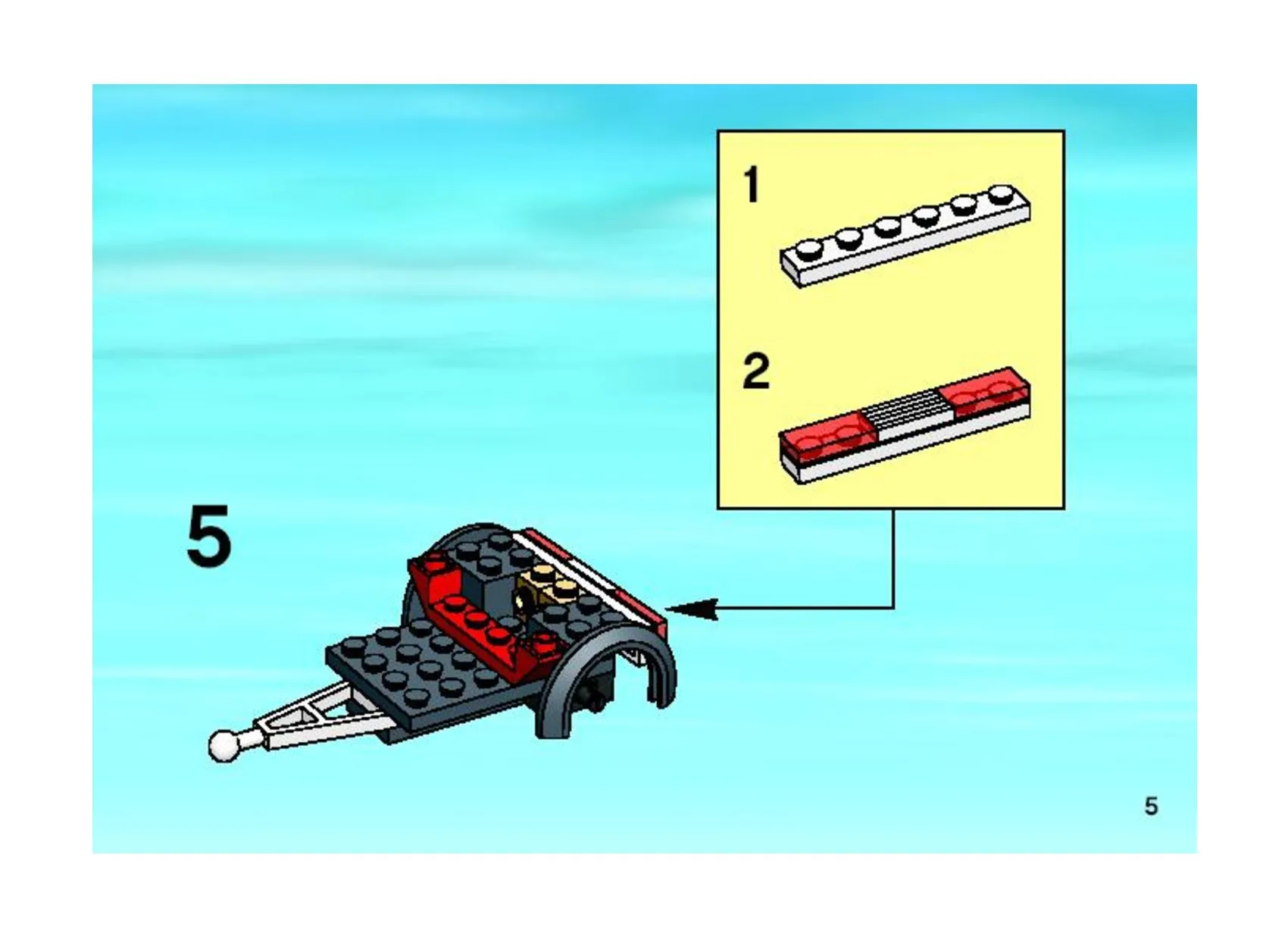 1

2

5

5