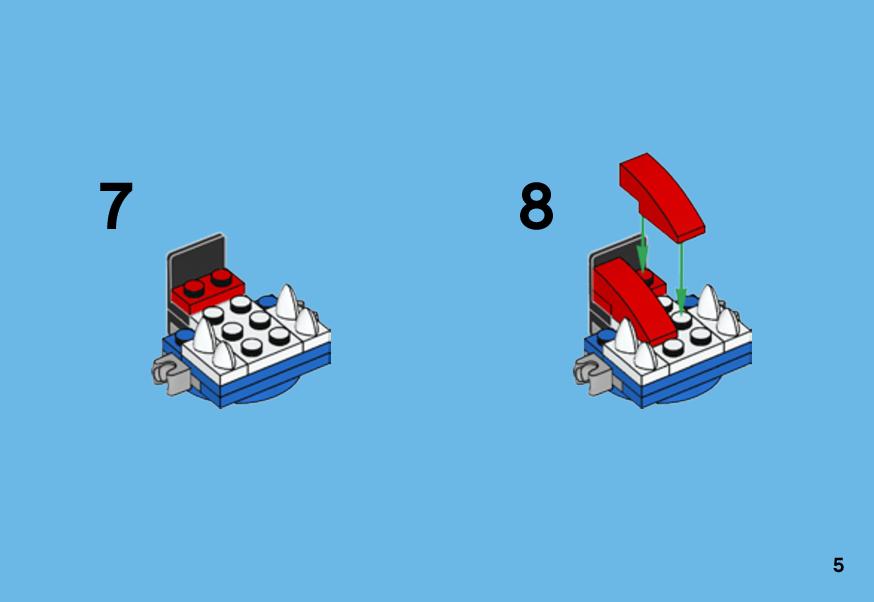 7

8

5