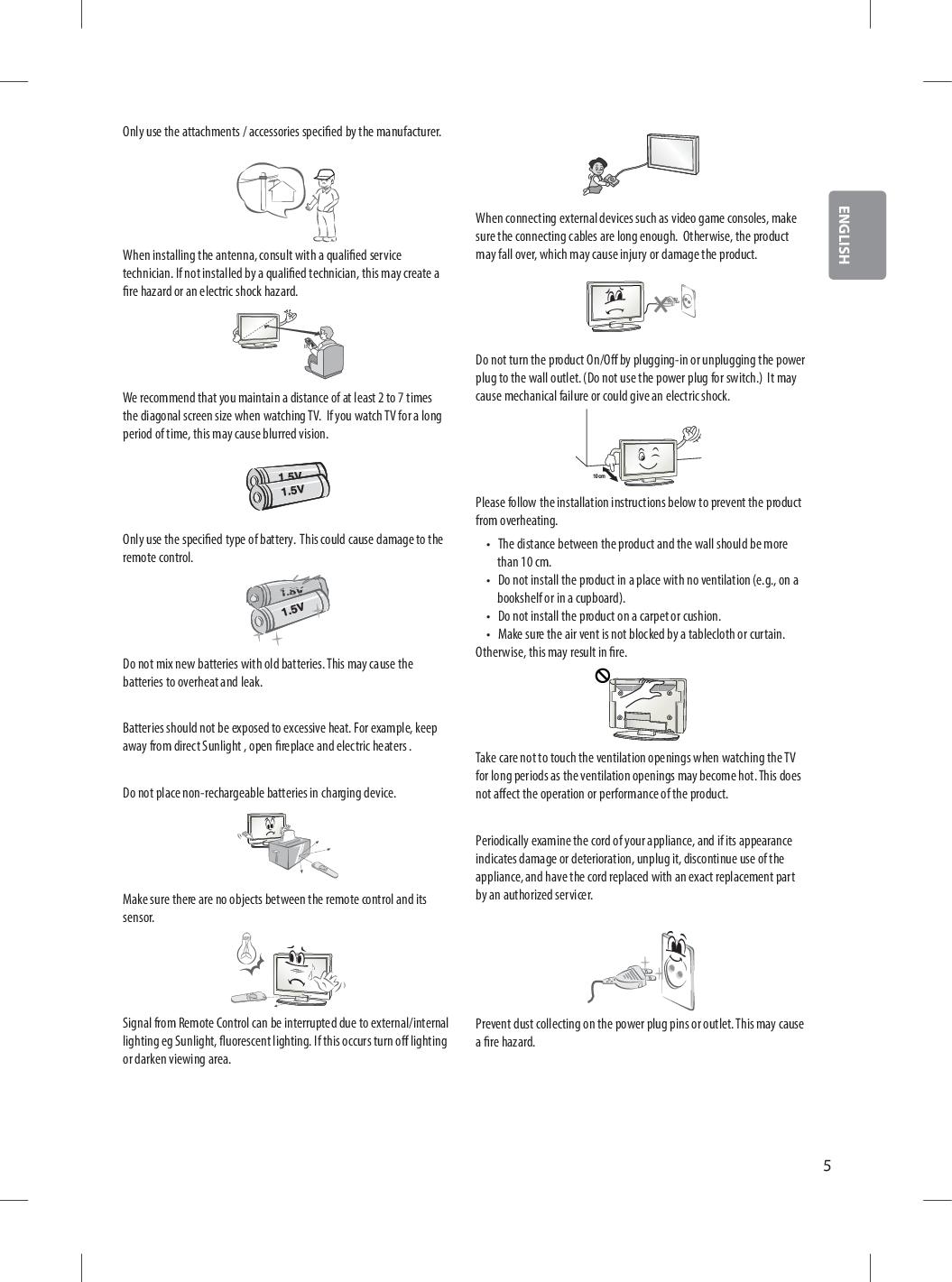 Only use the attachments / accessories specified by the manufacturer.

When installing the antenna, consult with a qualified service technician. If not installed by a qualified technician, this may create a fire hazard or an electric shock hazard.

We recommend that you maintain a distance of at least 2 to 7 times the diagonal screen size when watching TV. If you watch TV for a long period of time, this may cause blurred vision.

1.5V
1.5V

Only use the specified type of battery. This could cause damage to the remote control.

1.5V
1.5V

Do not mix new batteries with old batteries. This may cause the batteries to overheat and leak.

Batteries should not be exposed to excessive heat. For example, keep away from direct Sunlight , open fireplace and electric heaters .

Do not place non-rechargeable batteries in charging device.

Make sure there are no objects between the remote control and its sensor.

Signal from Remote Control can be interrupted due to external/internal lighting eg Sunlight, fluorescent lighting. If this occurs turn off lighting or darken viewing area.

When connecting external devices such as video game consoles, make sure the connecting cables are long enough. Otherwise, the product may fall over, which may cause injury or damage the product.

Do not turn the product On/Off by plugging-in or unplugging the power plug to the wall outlet. (Do not use the power plug for switch.) It may cause mechanical failure or could give an electric shock.

10cm

Please follow the installation instructions below to prevent the product from overheating.

• The distance between the product and the wall should be more than 10 cm.
• Do not install the product in a place with no ventilation (e.g., on a bookshelf or in a cupboard).
• Do not install the product on a carpet or cushion.
• Make sure the air vent is not blocked by a tablecloth or curtain.
Otherwise, this may result in fire.

Take care not to touch the ventilation openings when watching the TV for long periods as the ventilation openings may become hot. This does not affect the operation or performance of the product.

Periodically examine the cord of your appliance, and if its appearance indicates damage or deterioration, unplug it, discontinue use of the appliance, and have the cord replaced with an exact replacement part by an authorized servicer.

Prevent dust collecting on the power plug pins or outlet. This may cause a fire hazard.

ENGLISH

5