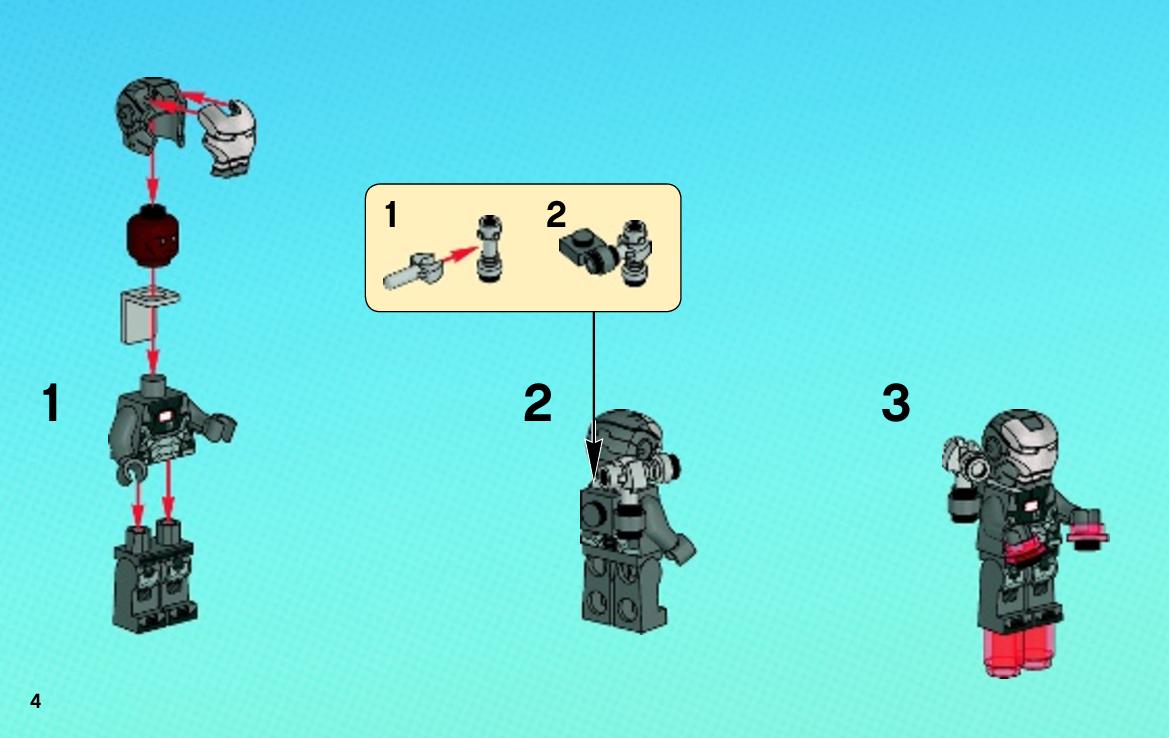 1

1 2

2

3

4