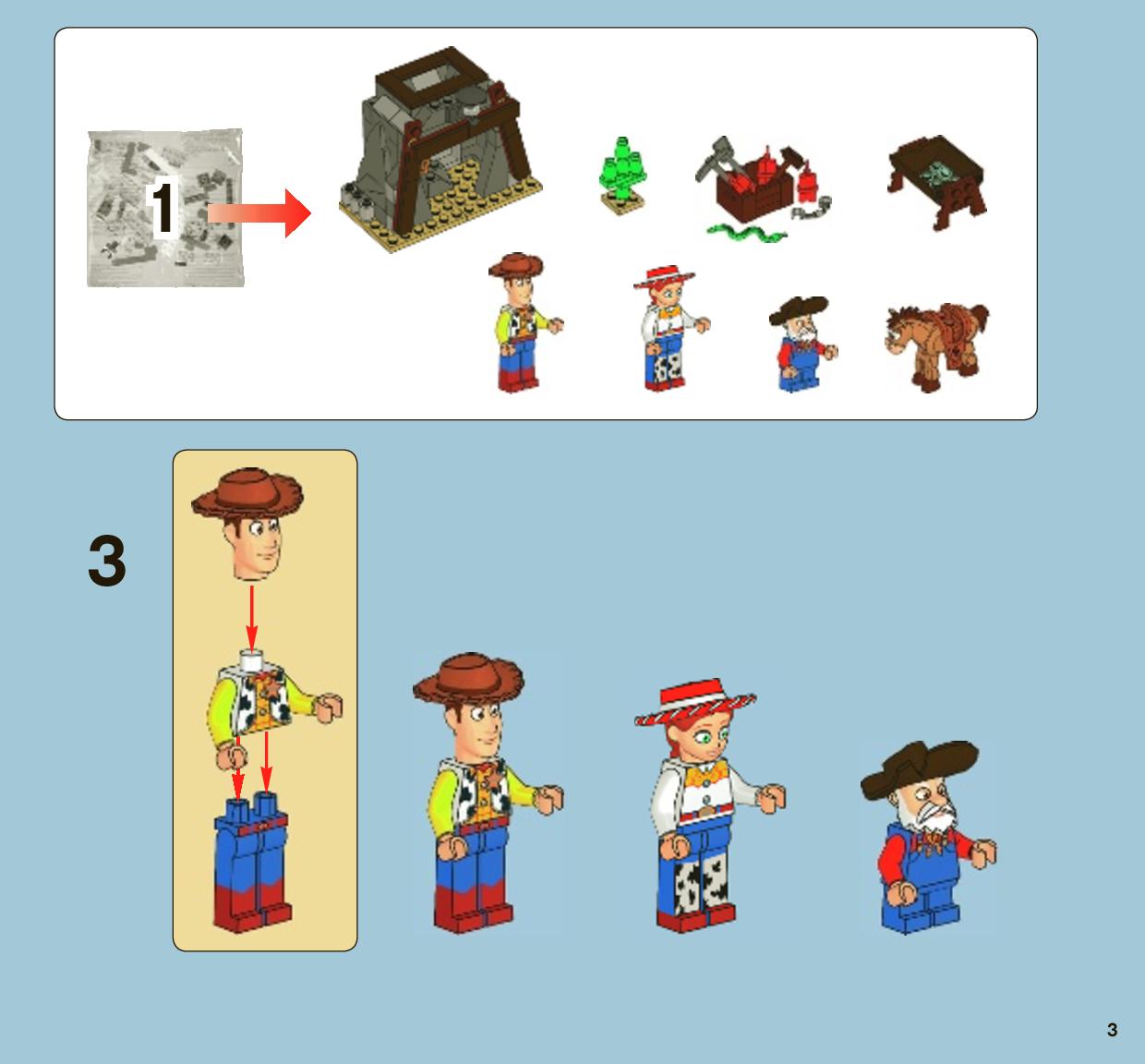 1

3

3