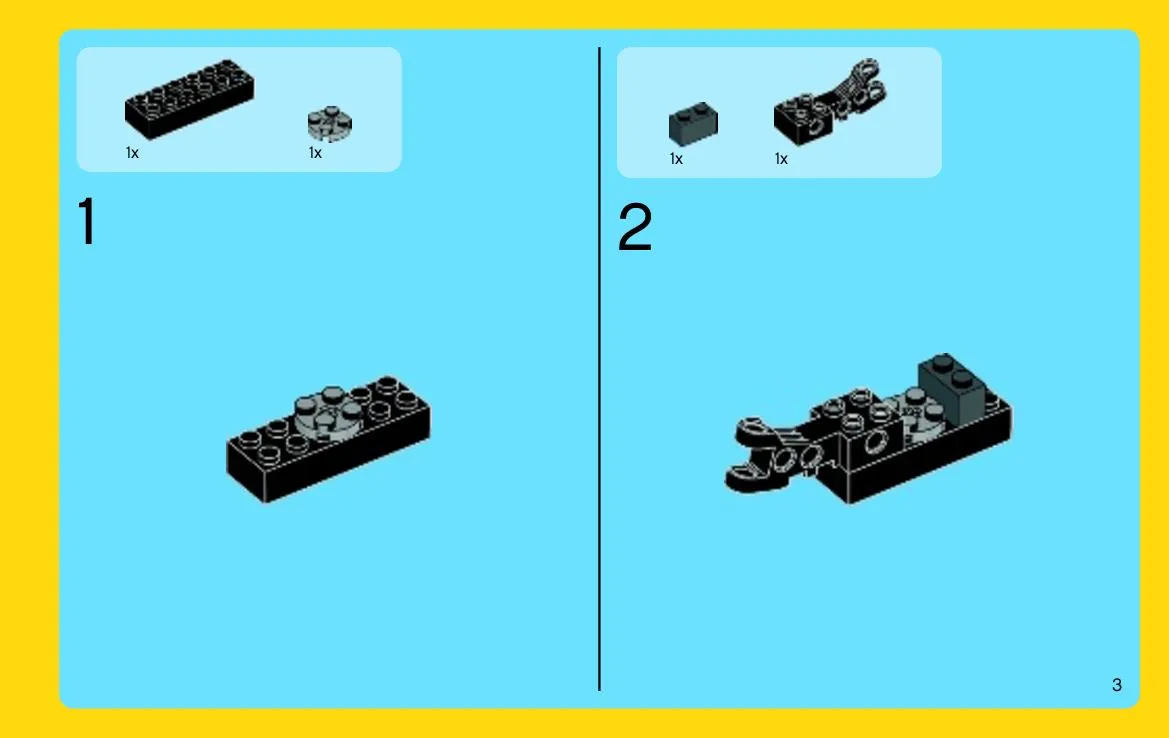 1x
1x

1

1x
1x

2

3