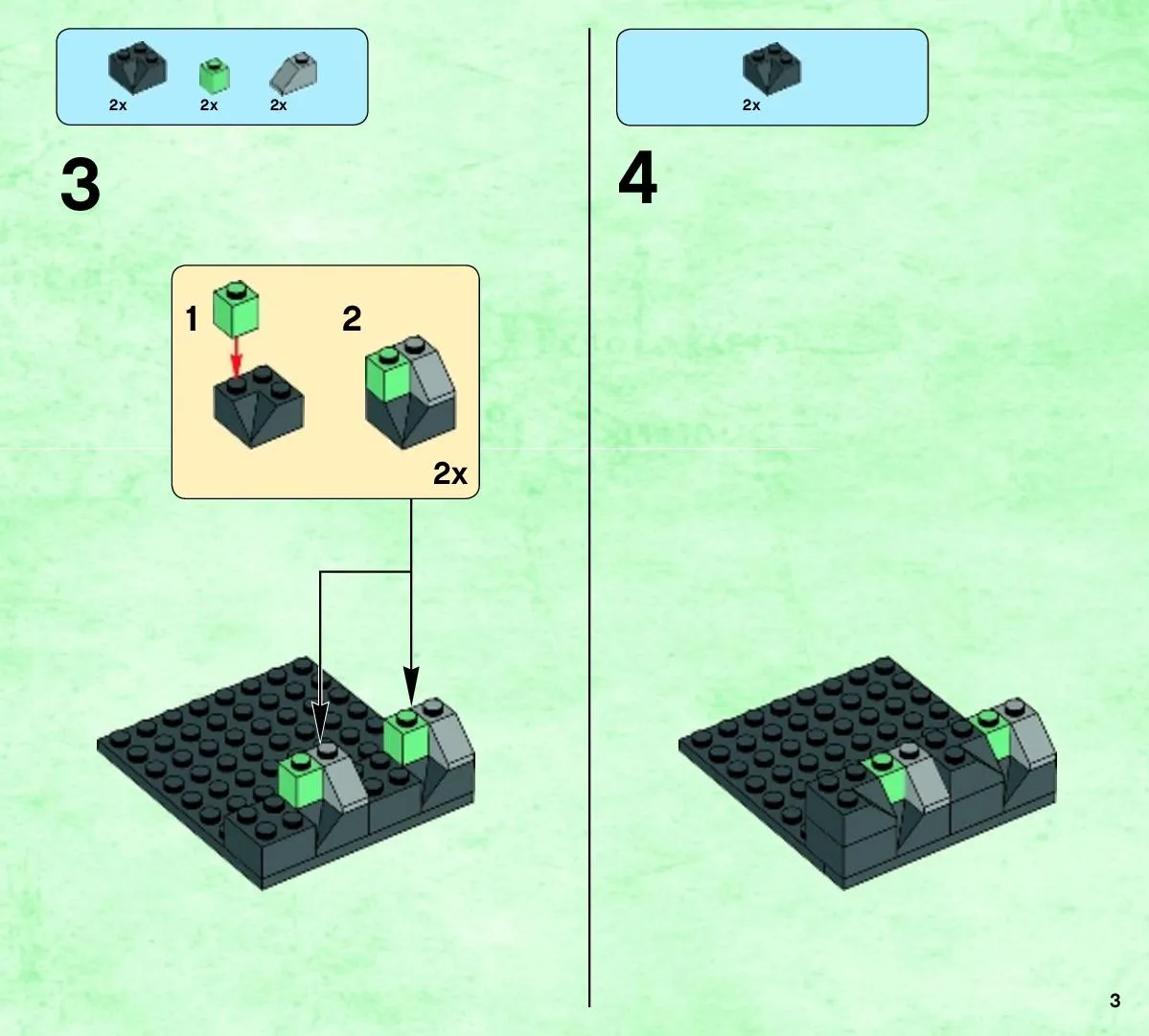 2x 2x 2x

3

1 2

2x

2x

4

3