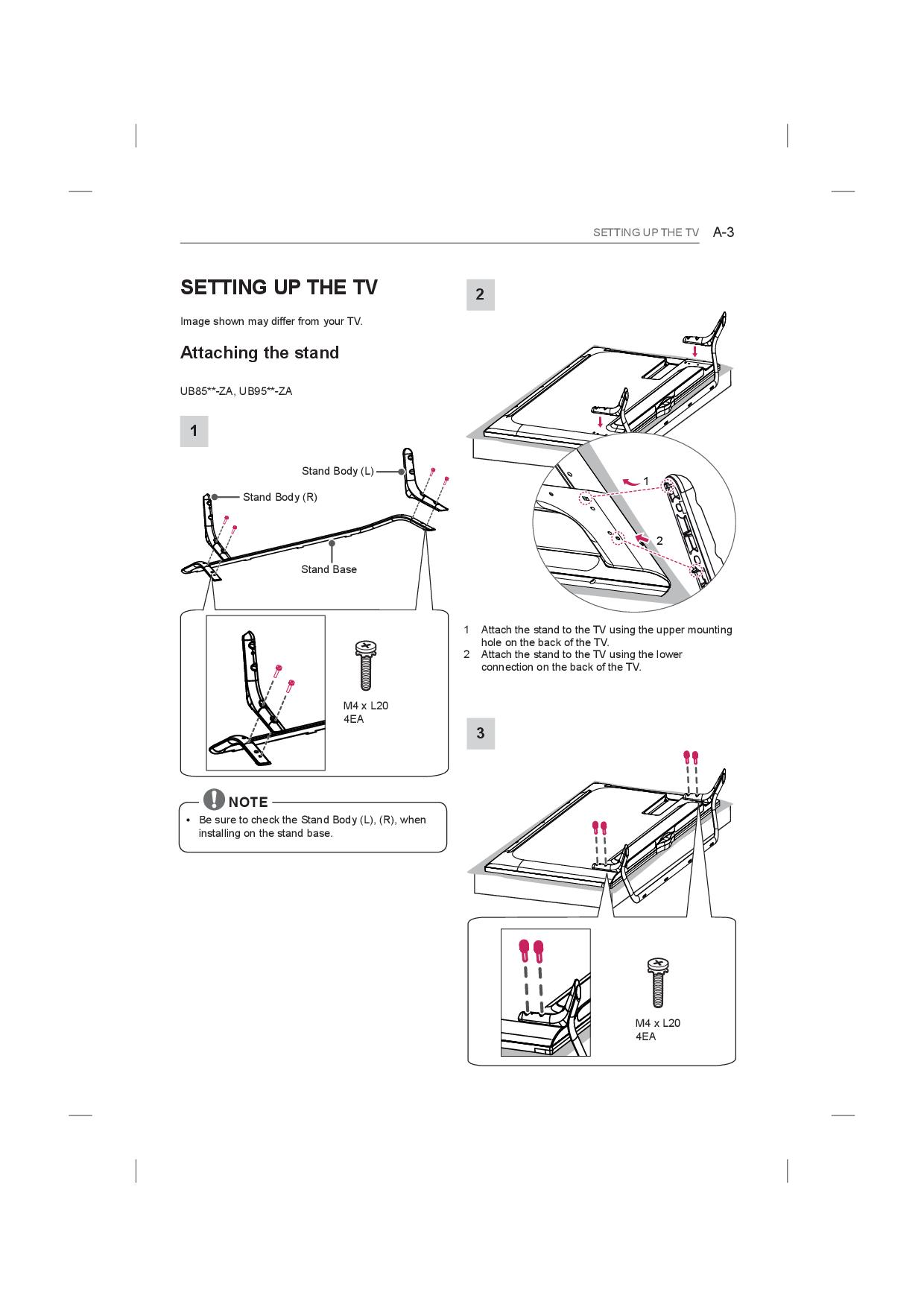 SETTING UP THE TV A-3

SETTING UP THE TV

Image shown may differ from your TV.

Attaching the stand

UB85**-ZA, UB95**-ZA

1

Stand Body (L)

Stand Body (R)

Stand Base

M4 x L20
4EA

NOTE

• Be sure to check the Stand Body (L), (R), when installing on the stand base.

2

1

2

1 Attach the stand to the TV using the upper mounting hole on the back of the TV.
2 Attach the stand to the TV using the lower connection on the back of the TV.

3

M4 x L20
4EA