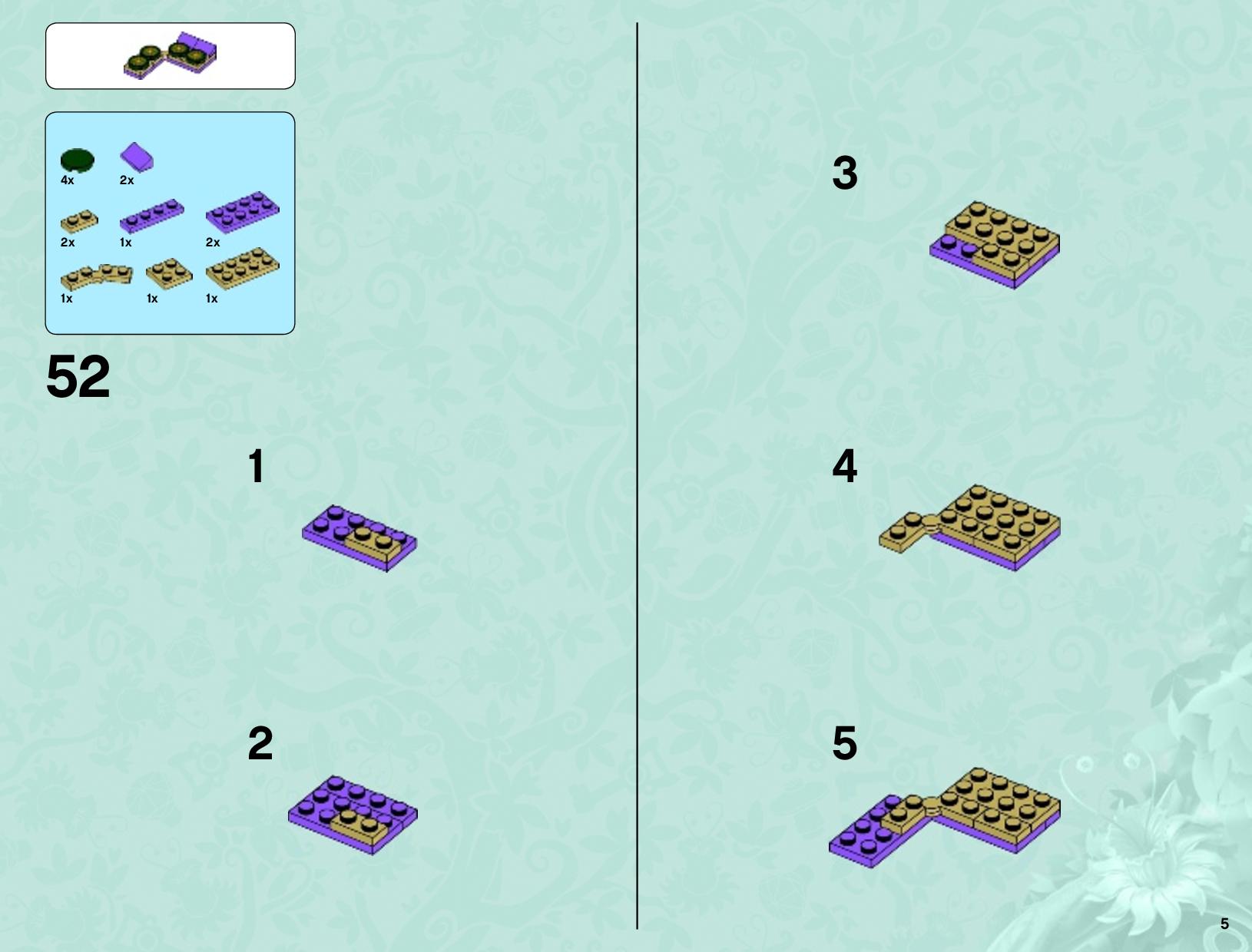 4x
2x
2x
1x
2x
1x
1x
1x

52

1

2

3

4

5

5