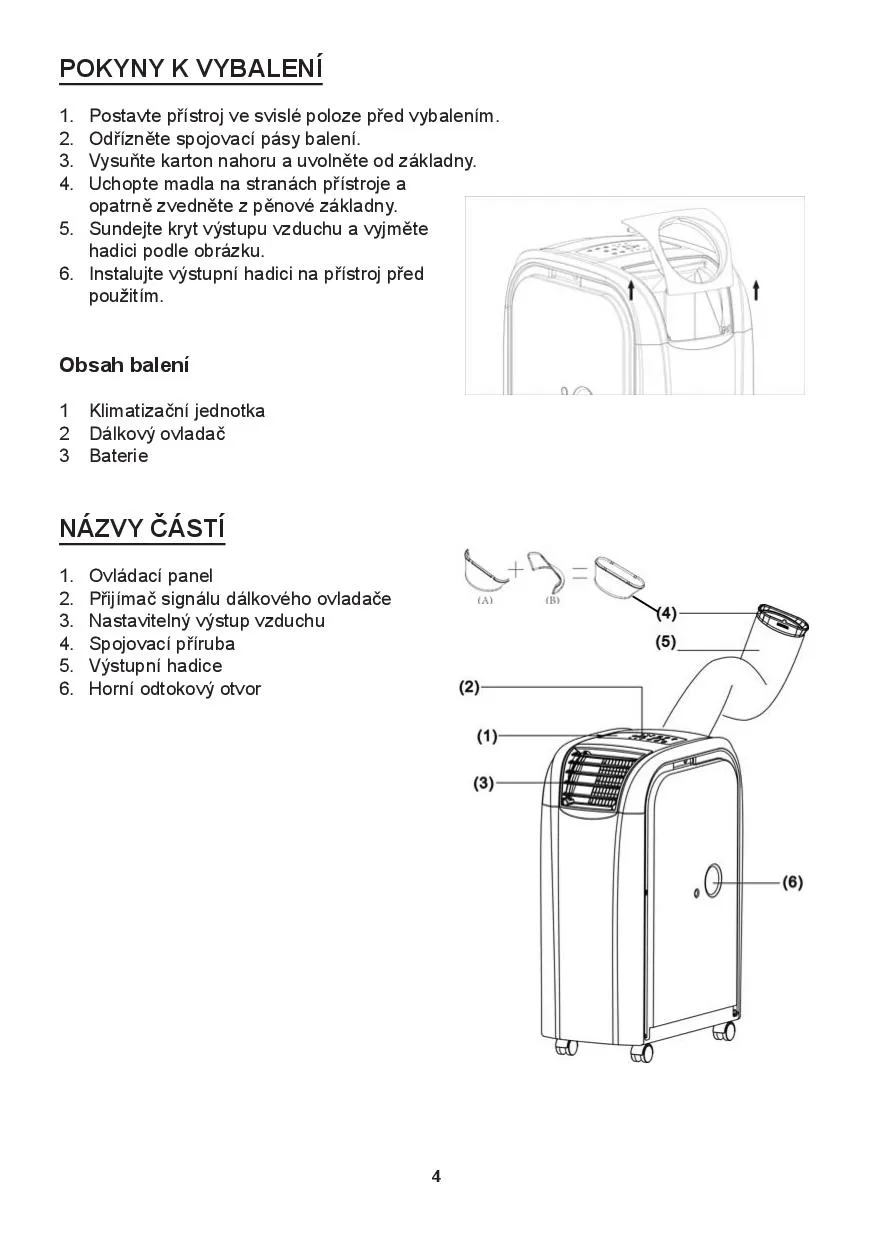 POKYNY K VYBALENÍ

1. Postavte přístroj ve svislé poloze před vybalením.
2. Odřízněte spojovací pásy balení.
3. Vysuňte karton nahoru a uvolněte od základny.
4. Uchopte madla na stranách přístroje a opatrně zvedněte z pěnové základny.
5. Sundejte kryt výstupu vzduchu a vyjměte hadici podle obrázku.
6. Instalujte výstupní hadici na přístroj před použitím.

Obsah balení

1 Klimatizační jednotka
2 Dálkový ovladač
3 Baterie

NÁZVY ČÁSTÍ

1. Ovládací panel
2. Přijímač signálu dálkového ovladače
3. Nastavitelný výstup vzduchu
4. Spojovací příruba
5. Výstupní hadice
6. Horní odtokový otvor

(A) (B)
(4)
(5)
(2)
(1)
(3)
(6)

4