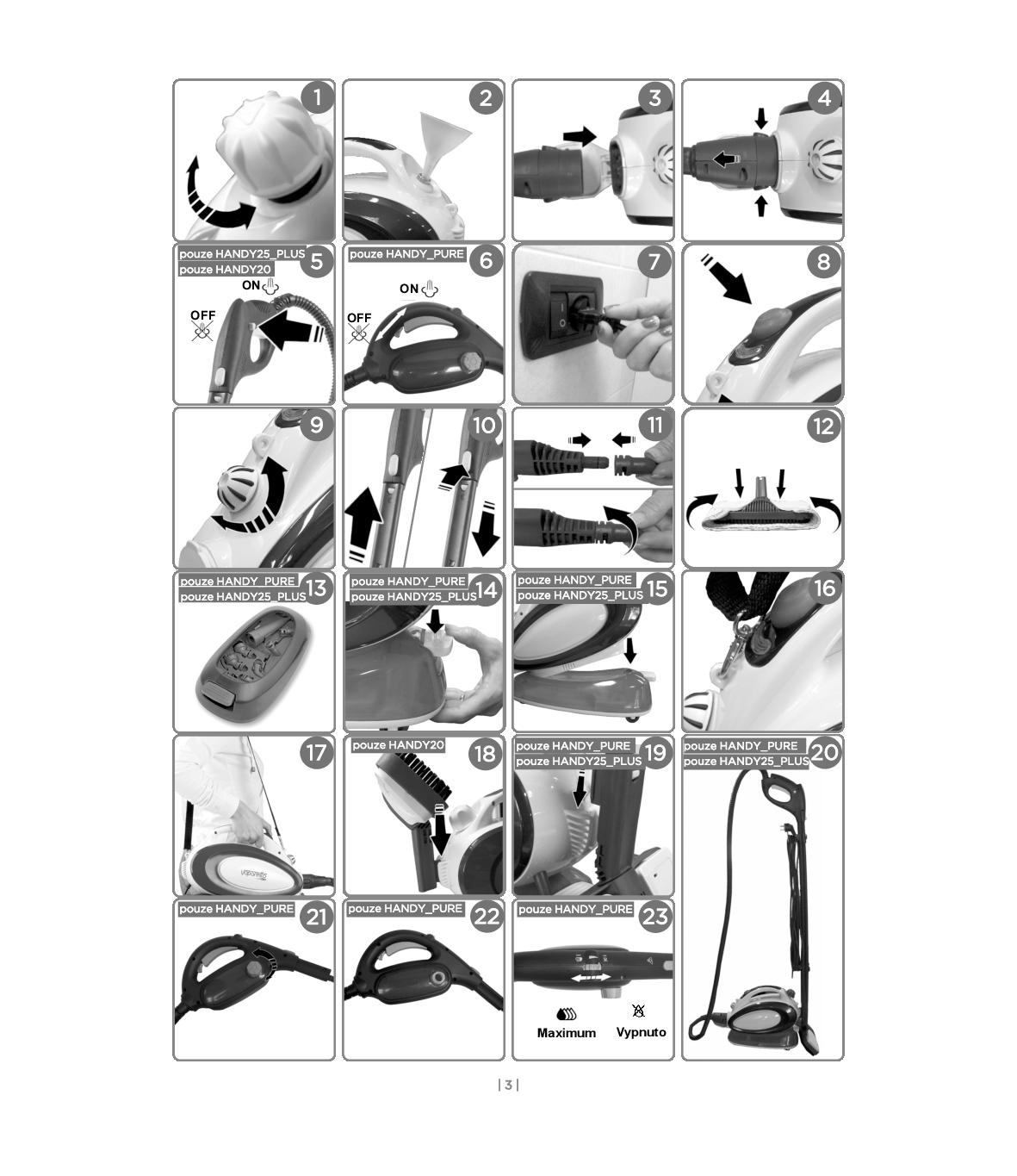 1

2

3

4

pouze HANDY25_PLUS
pouze HANDY20
5
ON
OFF

pouze HANDY_PURE
6
ON
OFF

7

8

9

10

11

12

pouze HANDY_PURE
pouze HANDY25_PLUS
13

pouze HANDY_PURE
pouze HANDY25_PLUS
14

pouze HANDY_PURE
pouze HANDY25_PLUS
15

16

17

pouze HANDY20
18

pouze HANDY_PURE
pouze HANDY25_PLUS
19

pouze HANDY_PURE
pouze HANDY25_PLUS
20

pouze HANDY_PURE
21

pouze HANDY_PURE
22

pouze HANDY_PURE
23
Maximum
Vypnuto

| 3 |