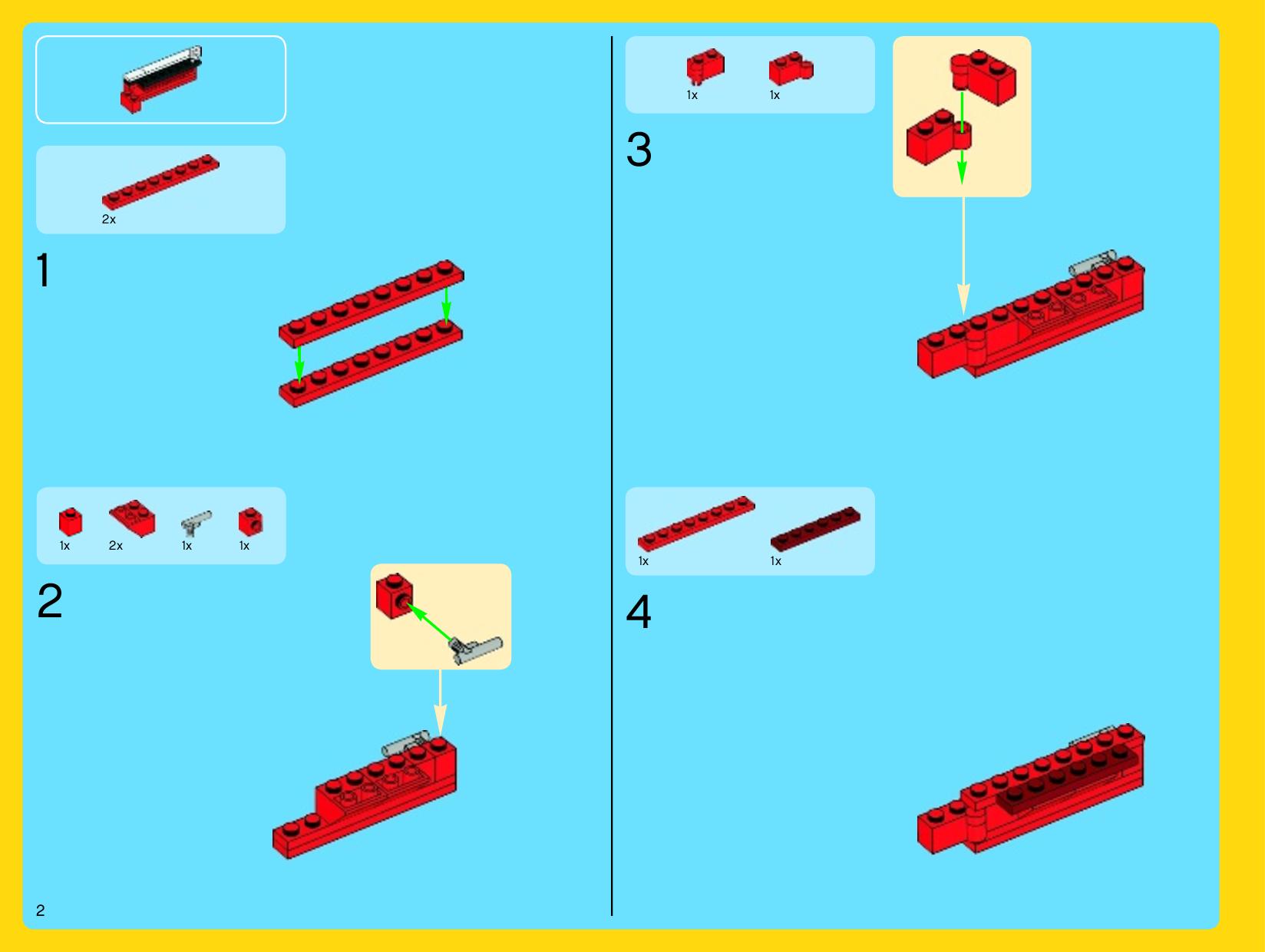 2x

1

1x 2x 1x 1x

2

2

1x 1x

3

1x 1x

4