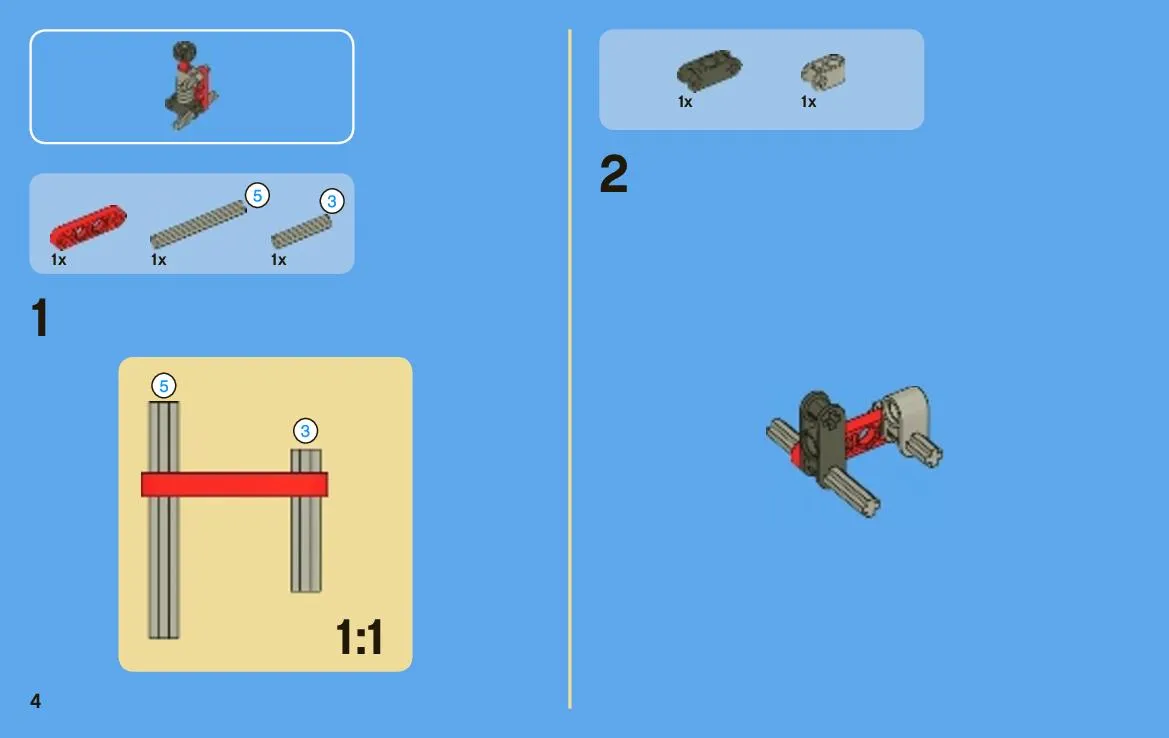 5
3
1x
1x
1x

1

5
3
1:1

4

1x
1x

2