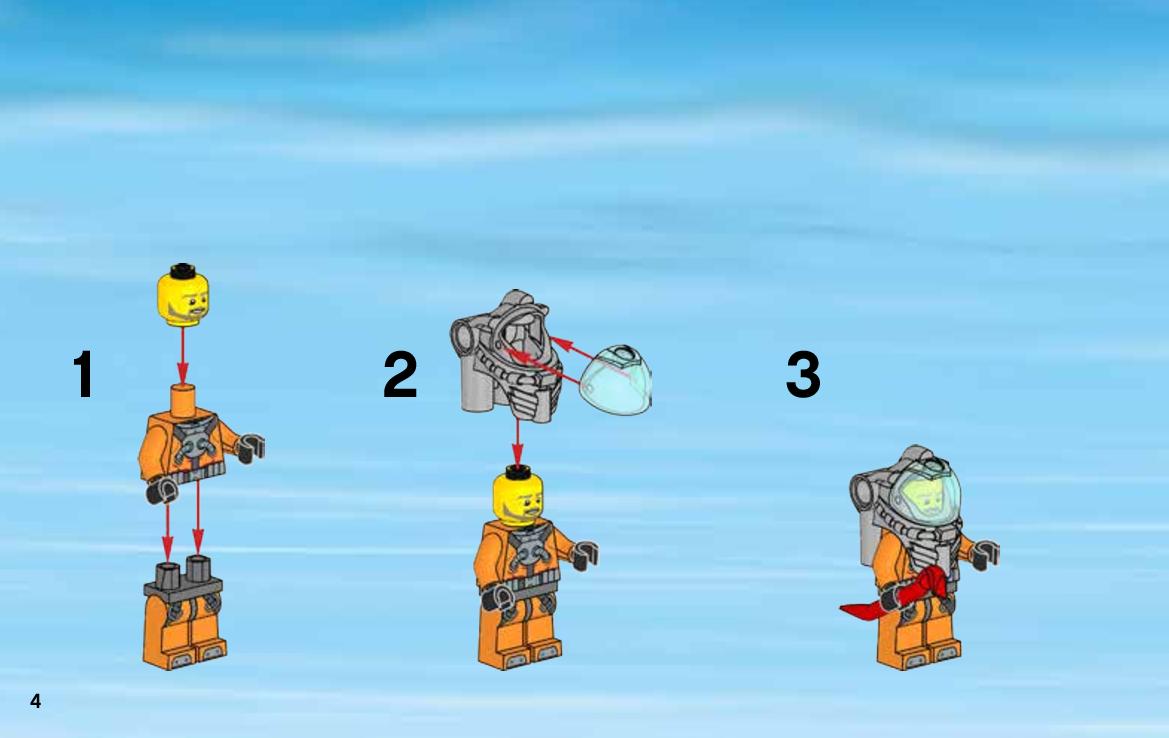 1

2

3

4