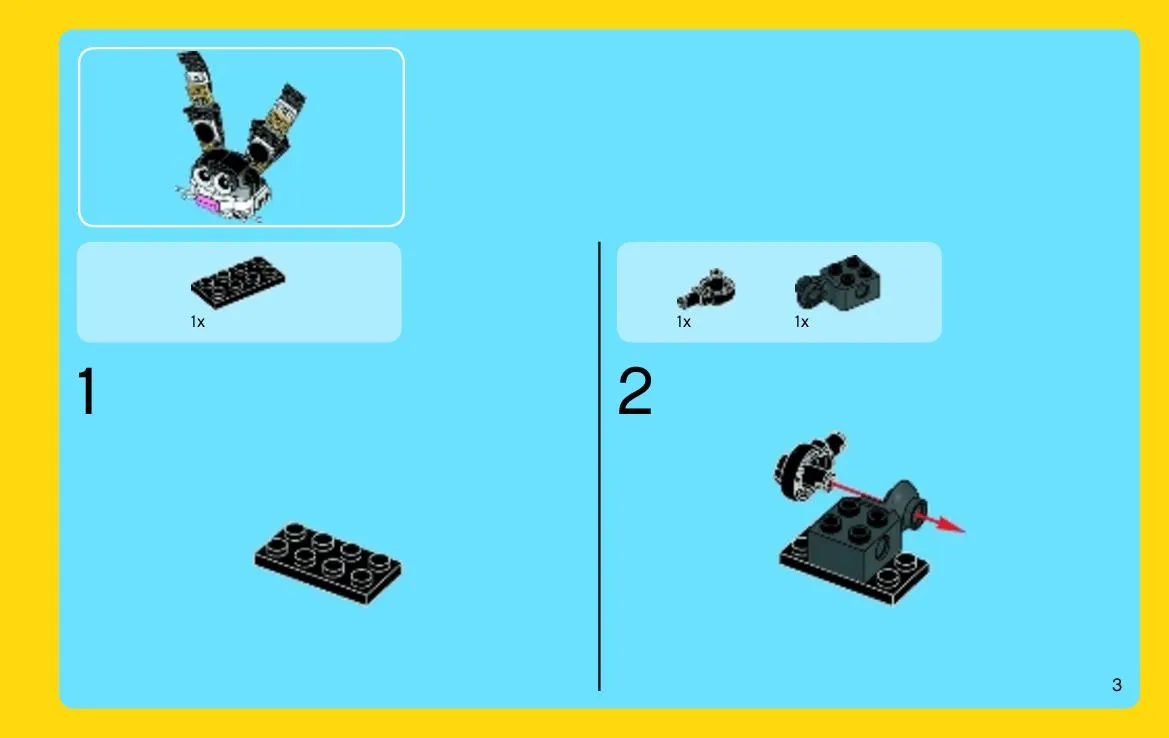 1x

1

1x 1x

2

3