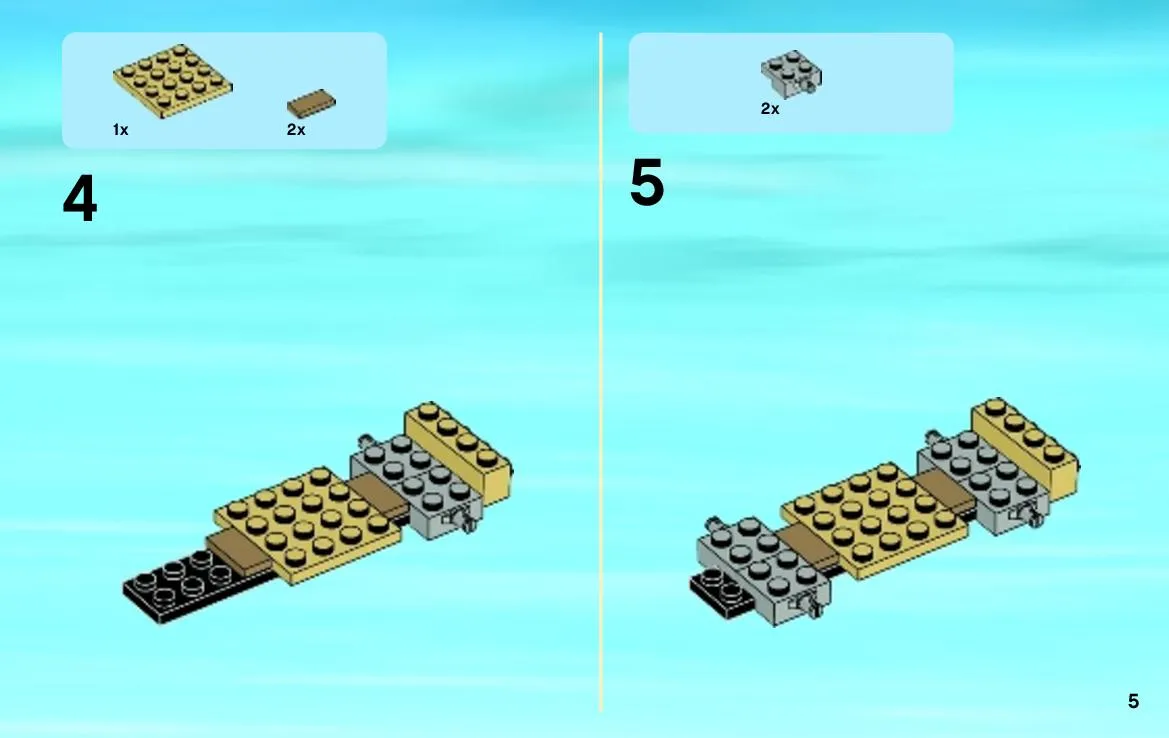 1x

2x

4

2x

5

5