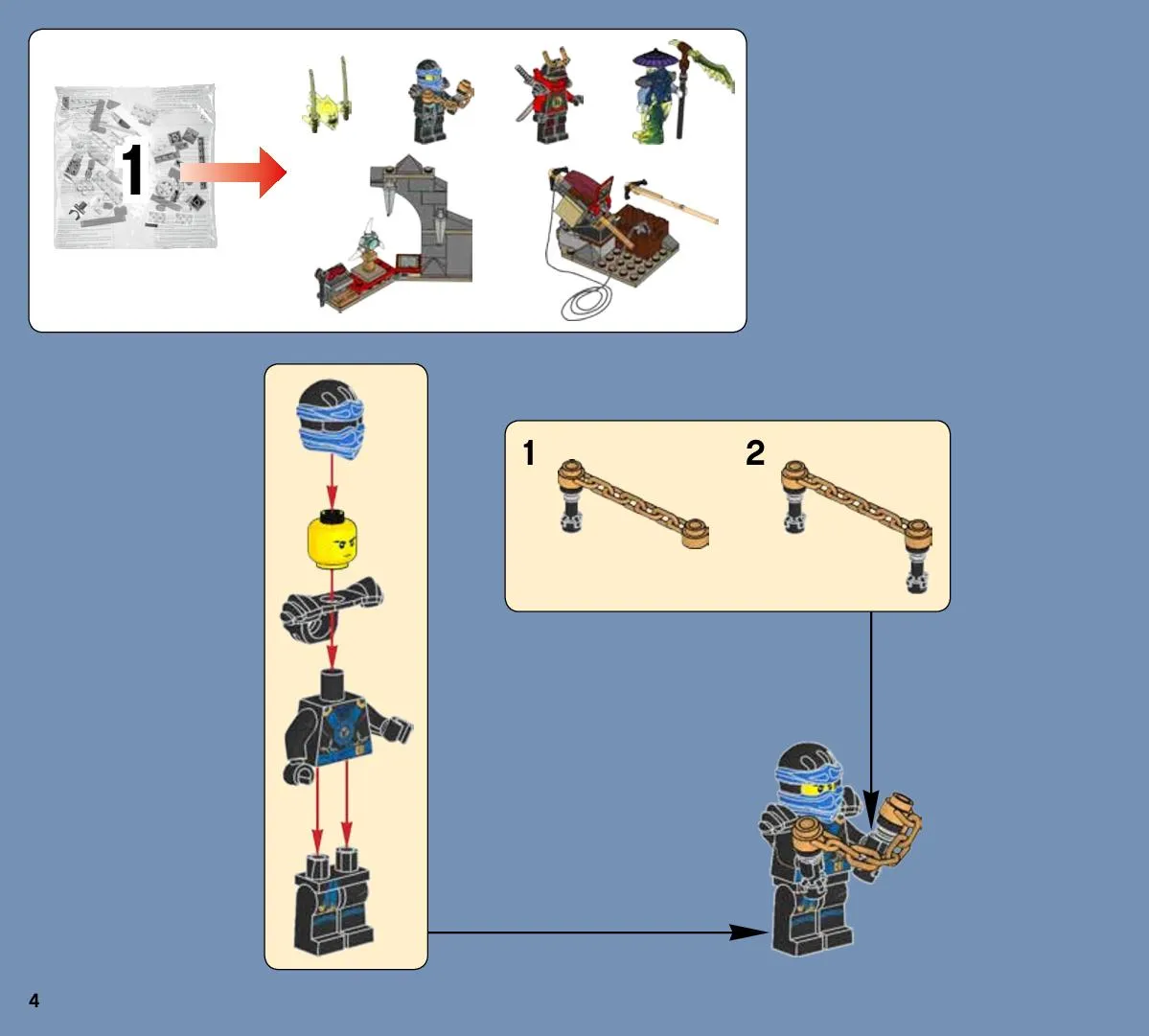 1

1

2

4