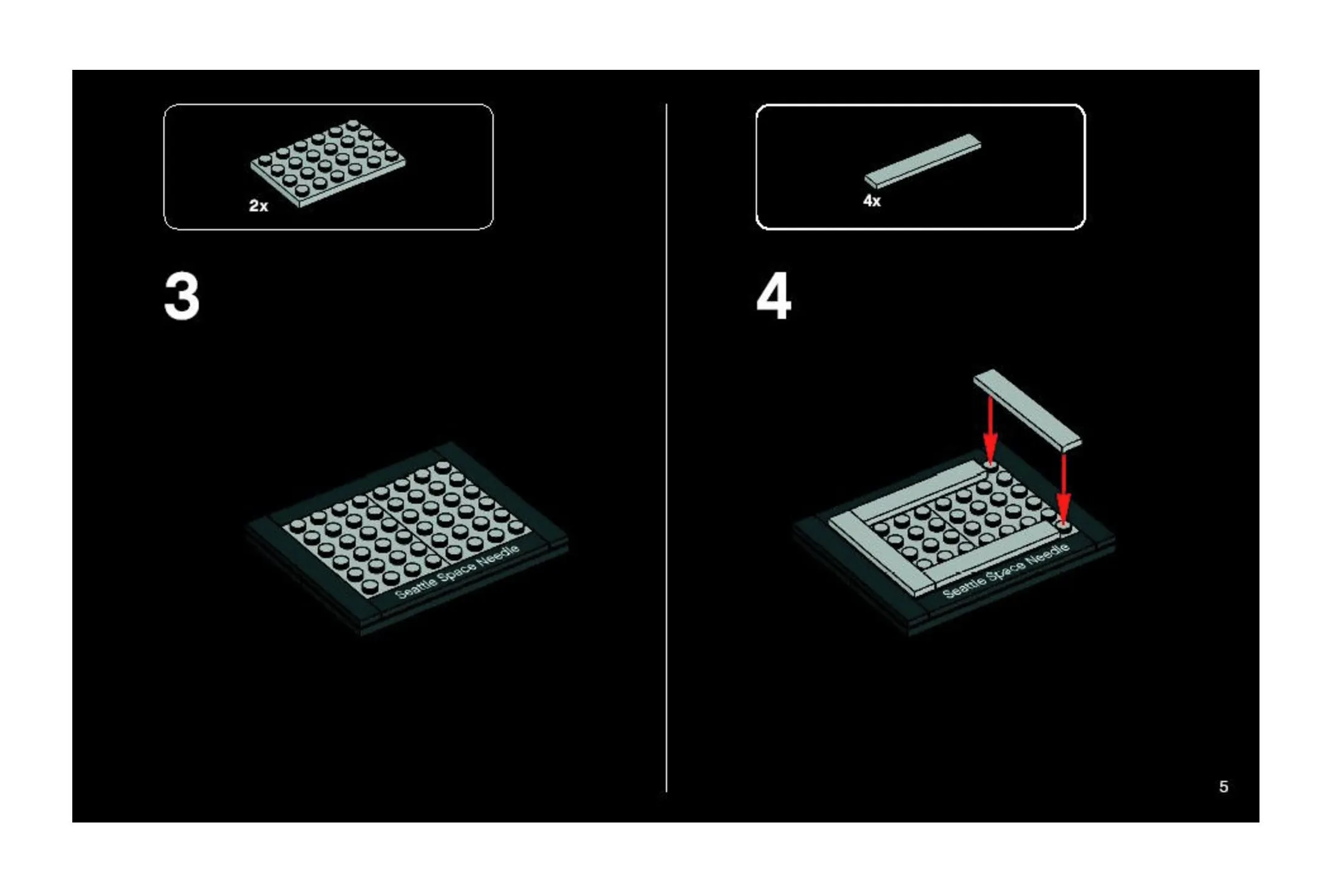 2x

3

Seattle Space Needle

4x

4

Seattle Space Needle

5