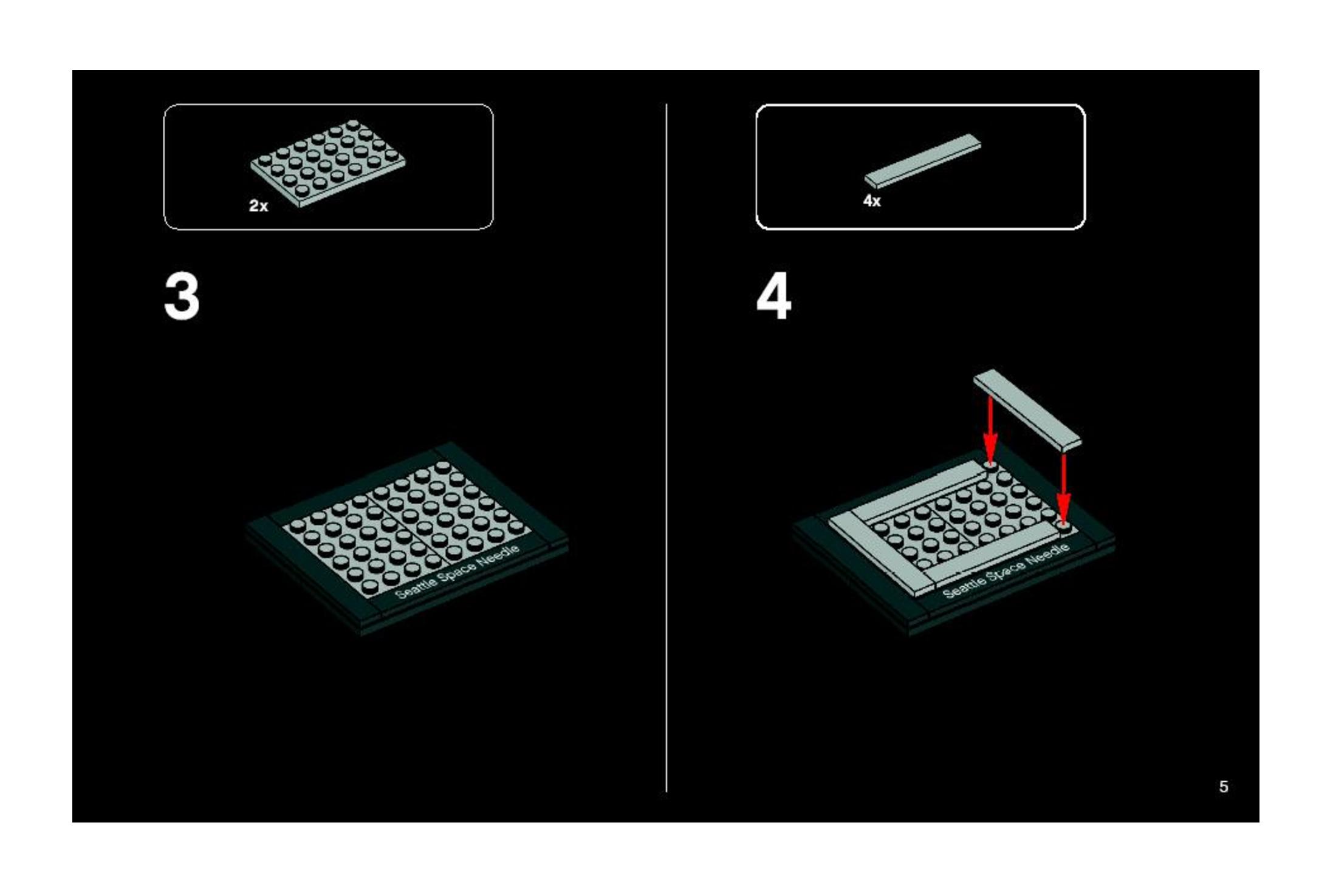 2x

3

Seattle Space Needle

4x

4

Seattle Space Needle

5