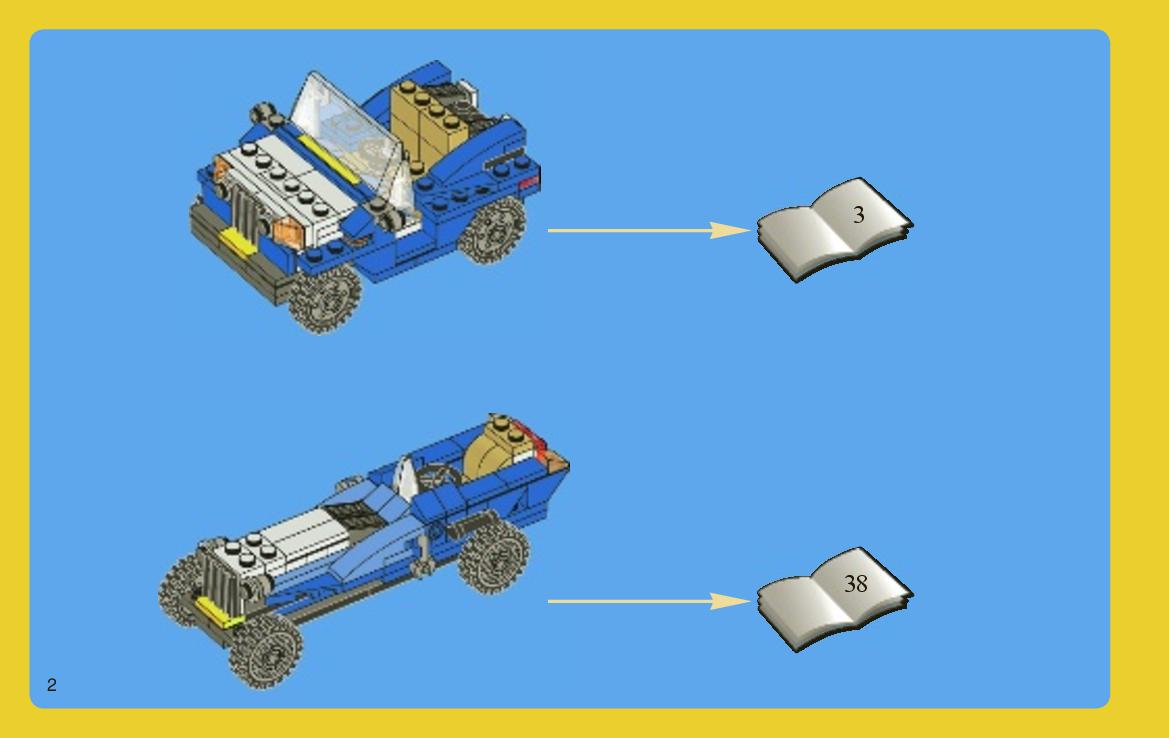 3

38

2