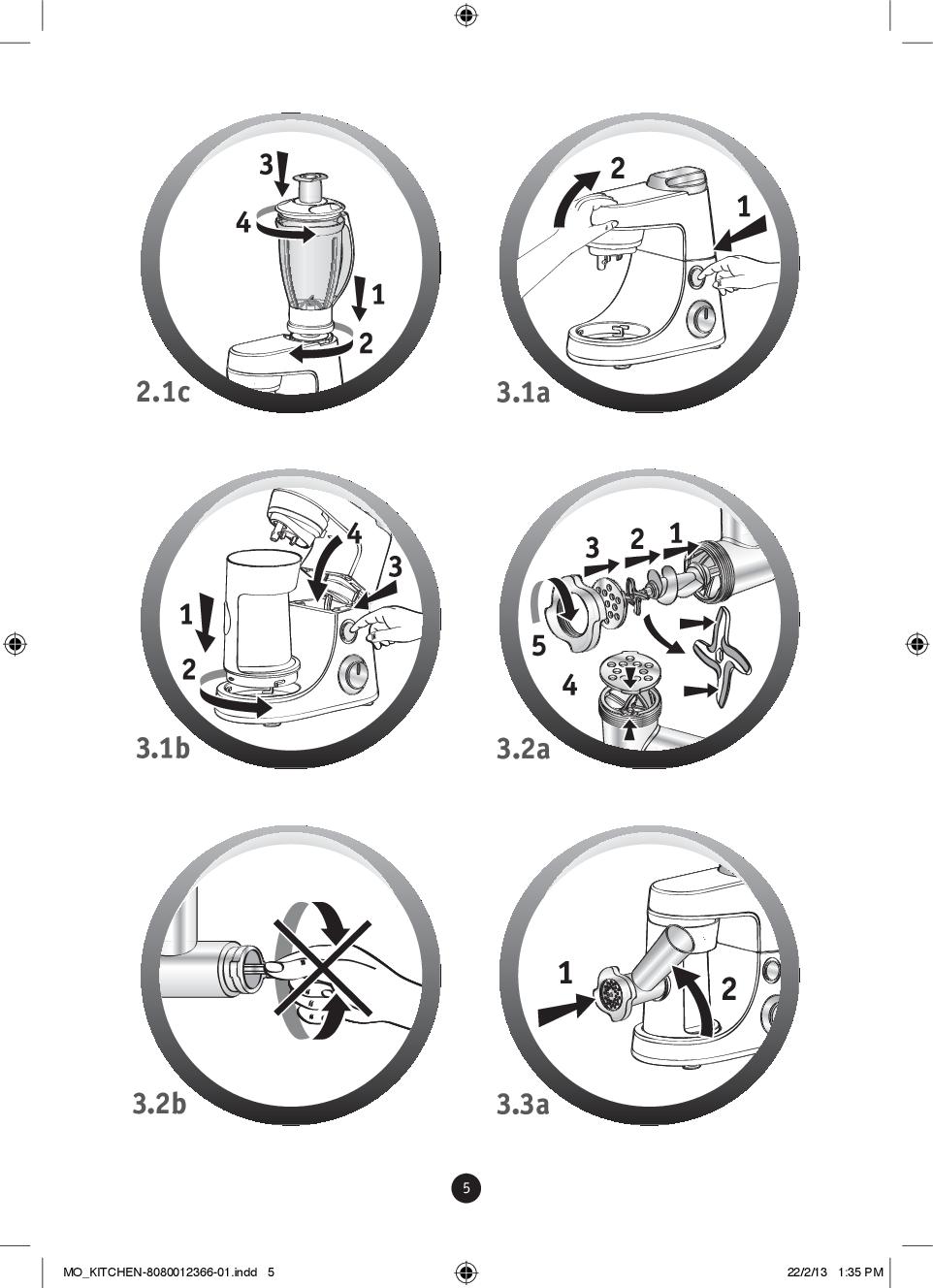 3
4
1
2
2.1c

2
1
3.1a

4
3
1
2
3.1b

3
2
1
5
4
3.2a

3.2b

1
2
3.3a

5

MO_KITCHEN-8080012366-01.indd 5

22/2/13 1:35 PM