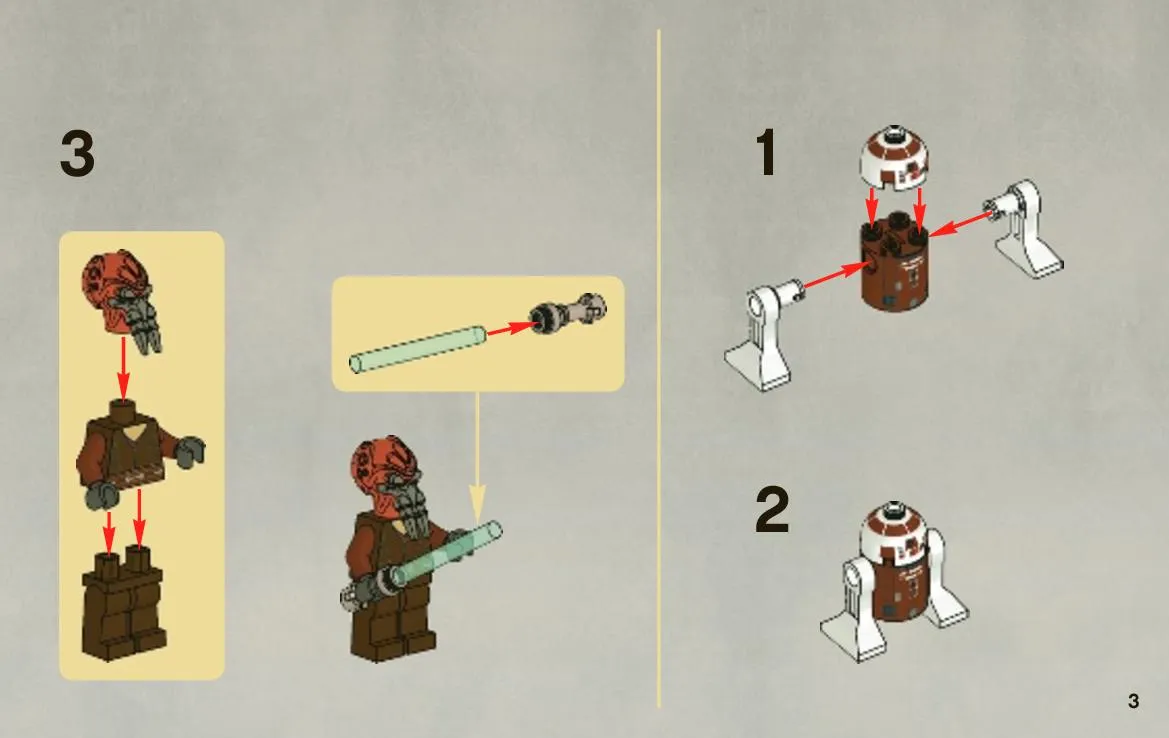 3

1

2

3