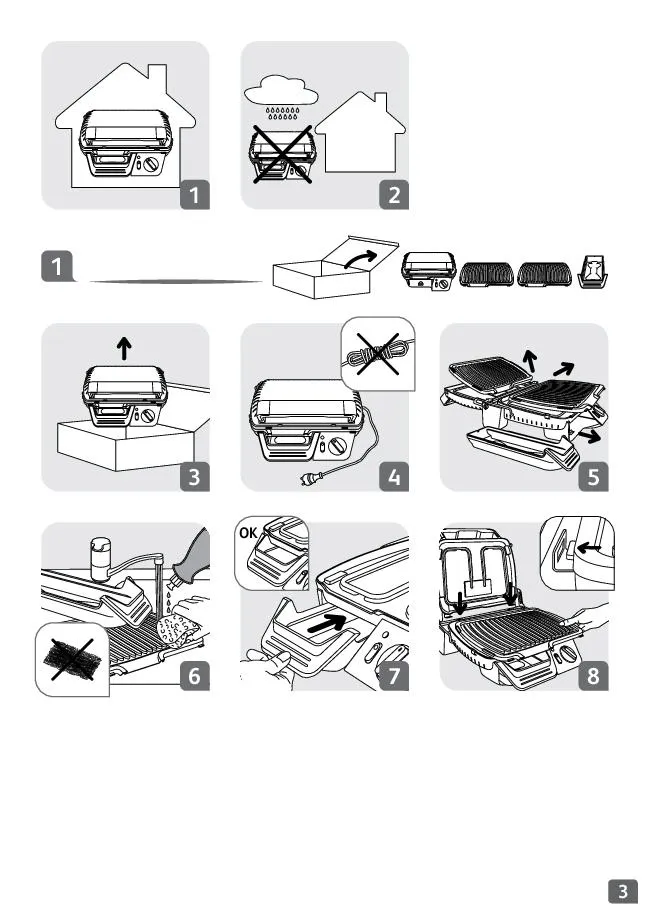 1

2

1

3

4

5

6

OK

7

8

3