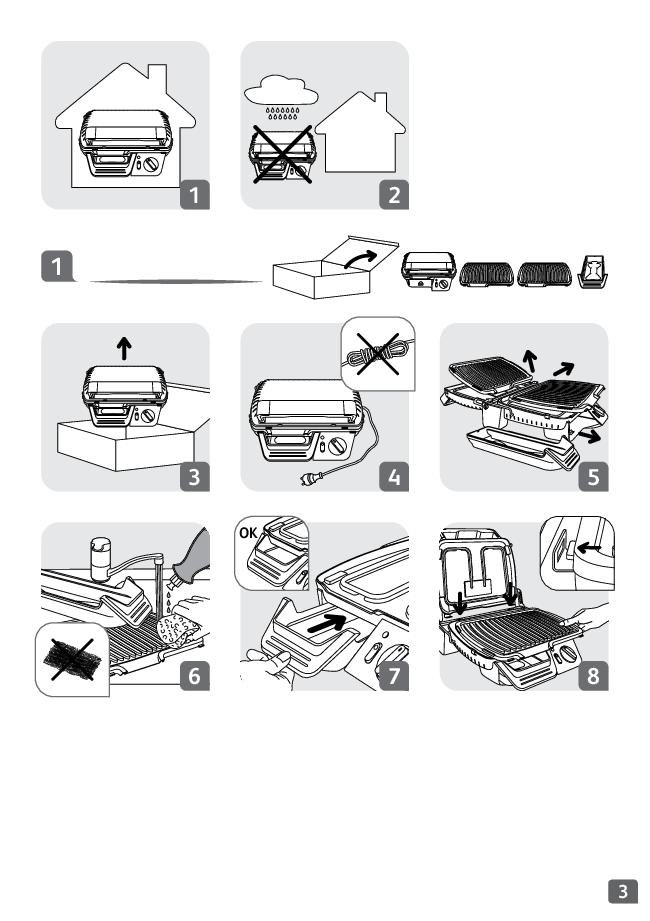 1

2

1

3

4

5

6

OK

7

8

3