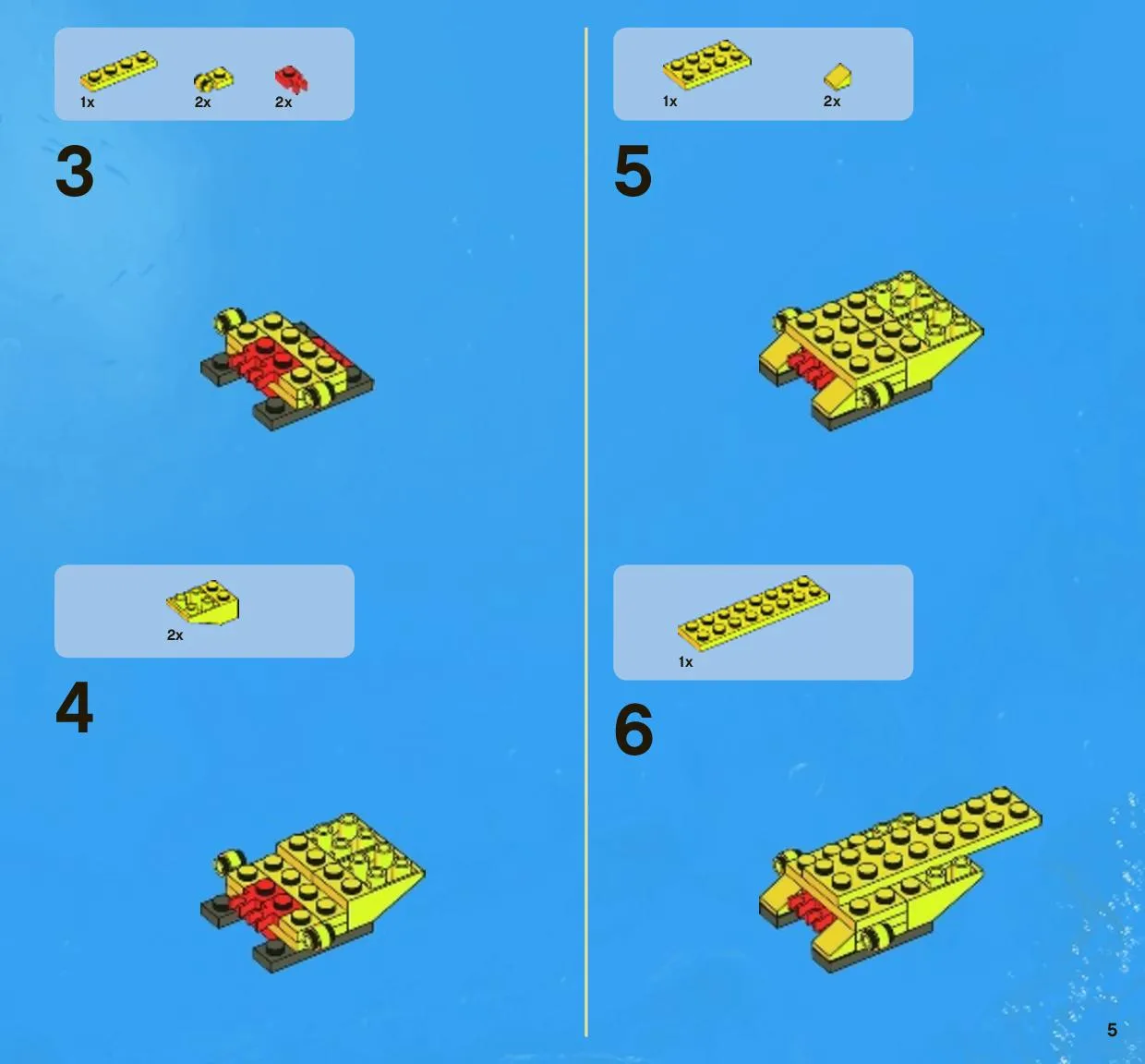 1x 2x 2x

3

2x

4

1x 2x

5

1x

6

5