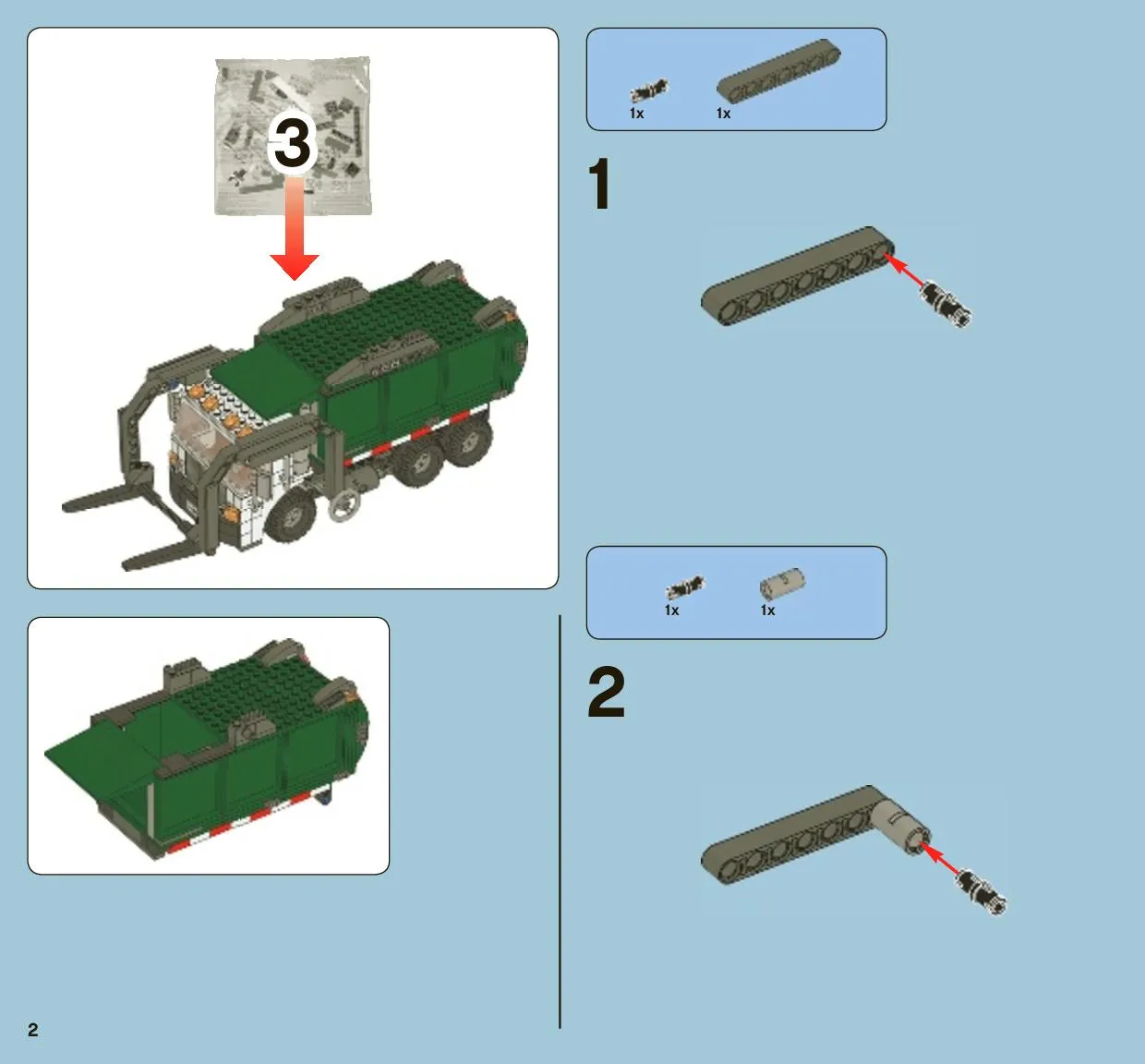 3

1x 1x

1

1x 1x

2

2