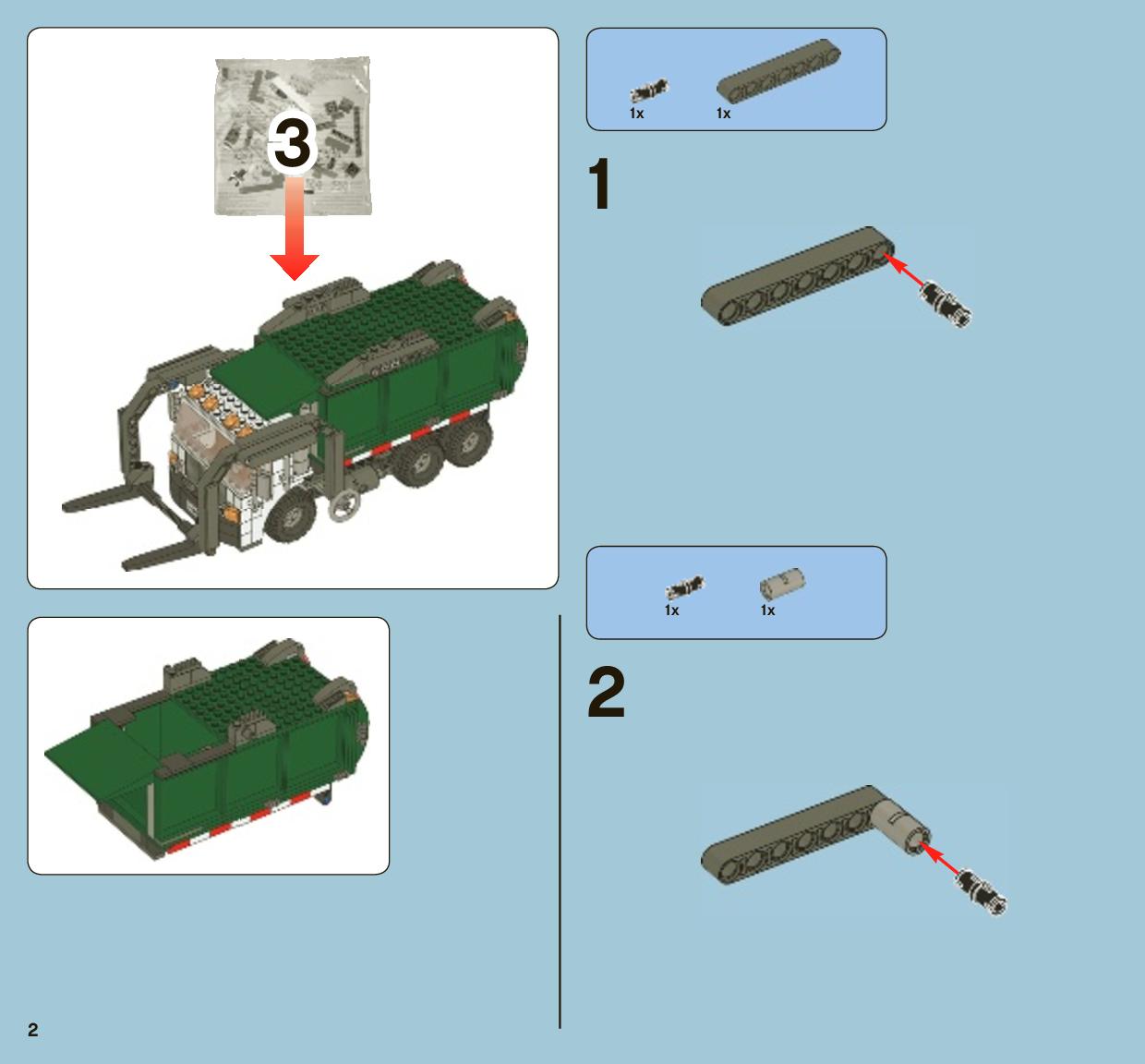 3

1x 1x

1

1x 1x

2

2