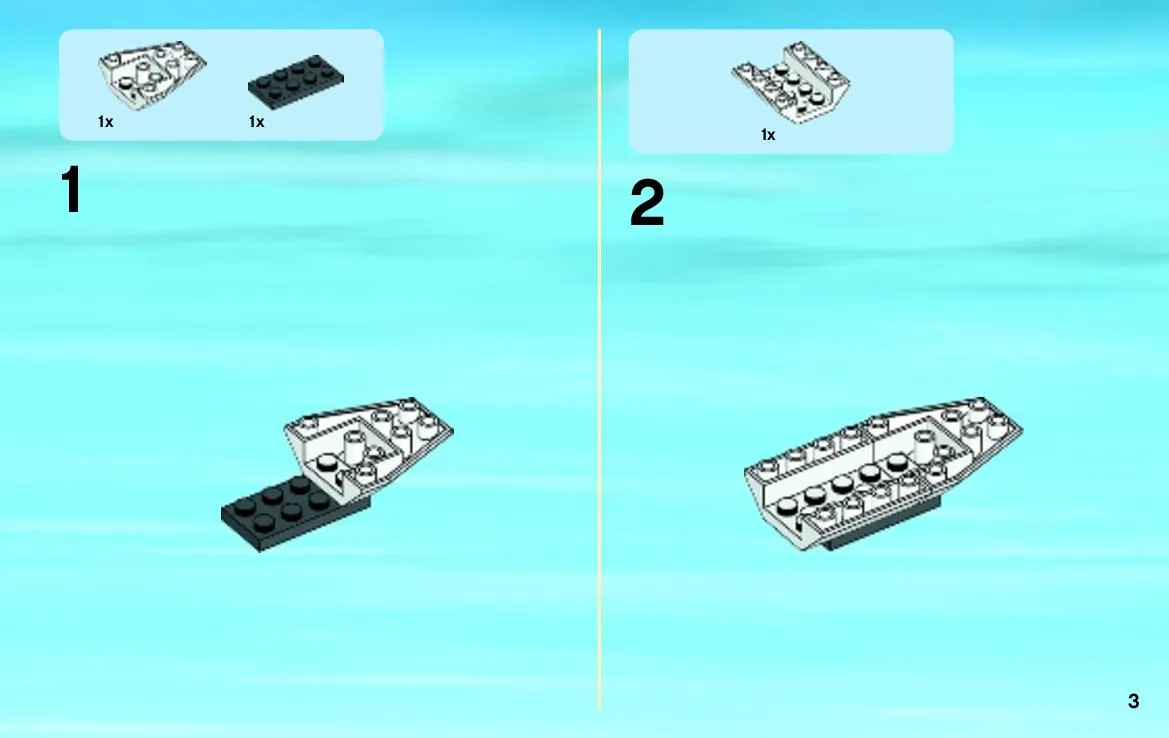 1x 1x

1

1x

2

3