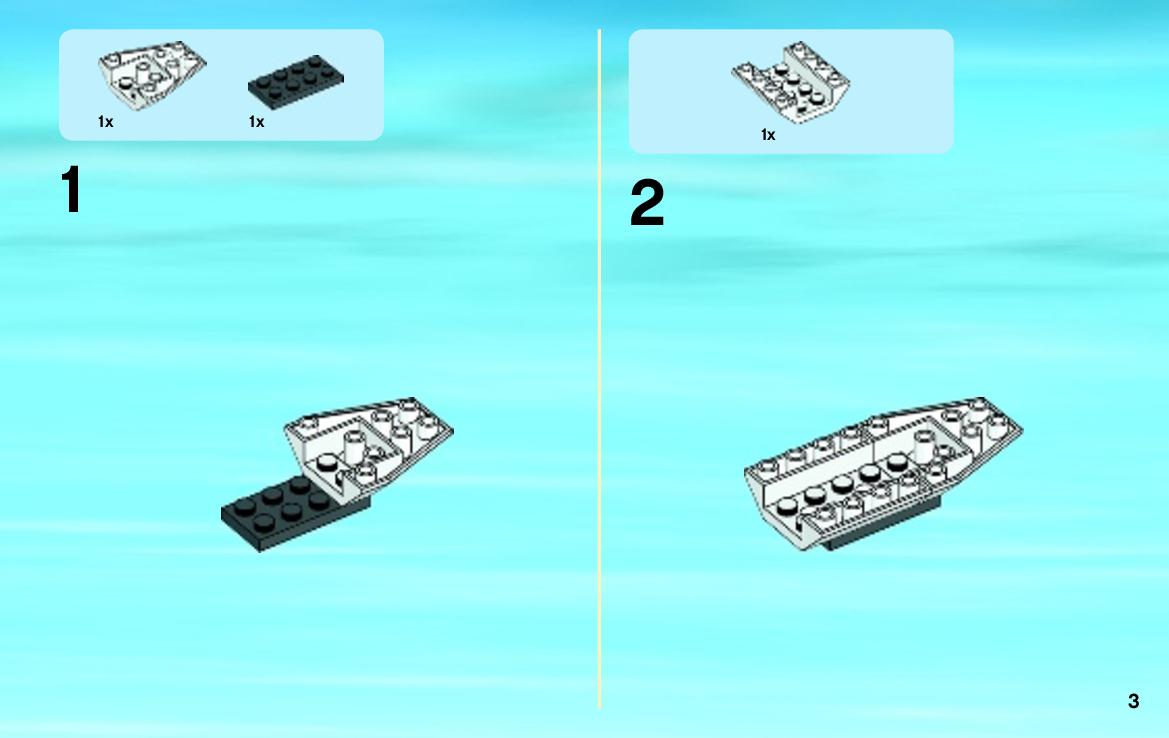 1x 1x

1

1x

2

3