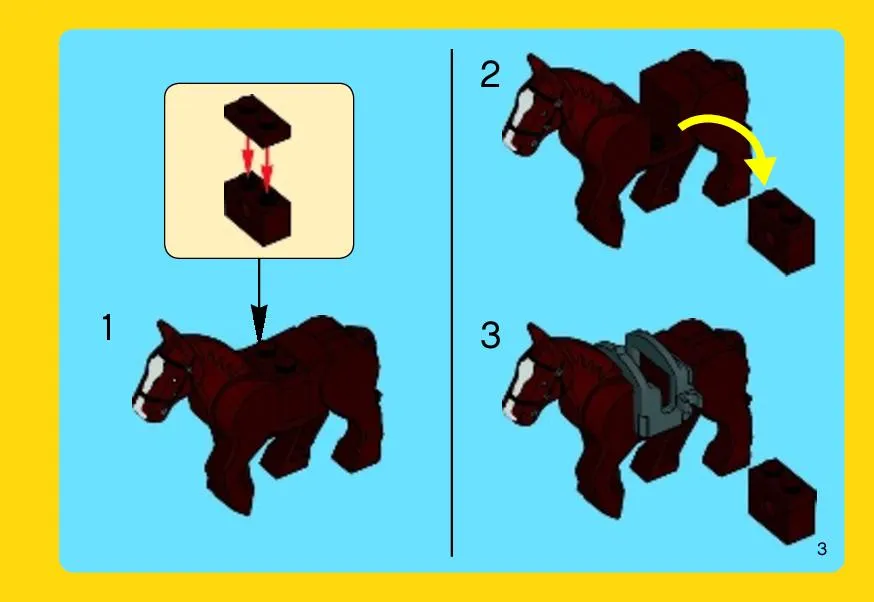 1

2

3

3