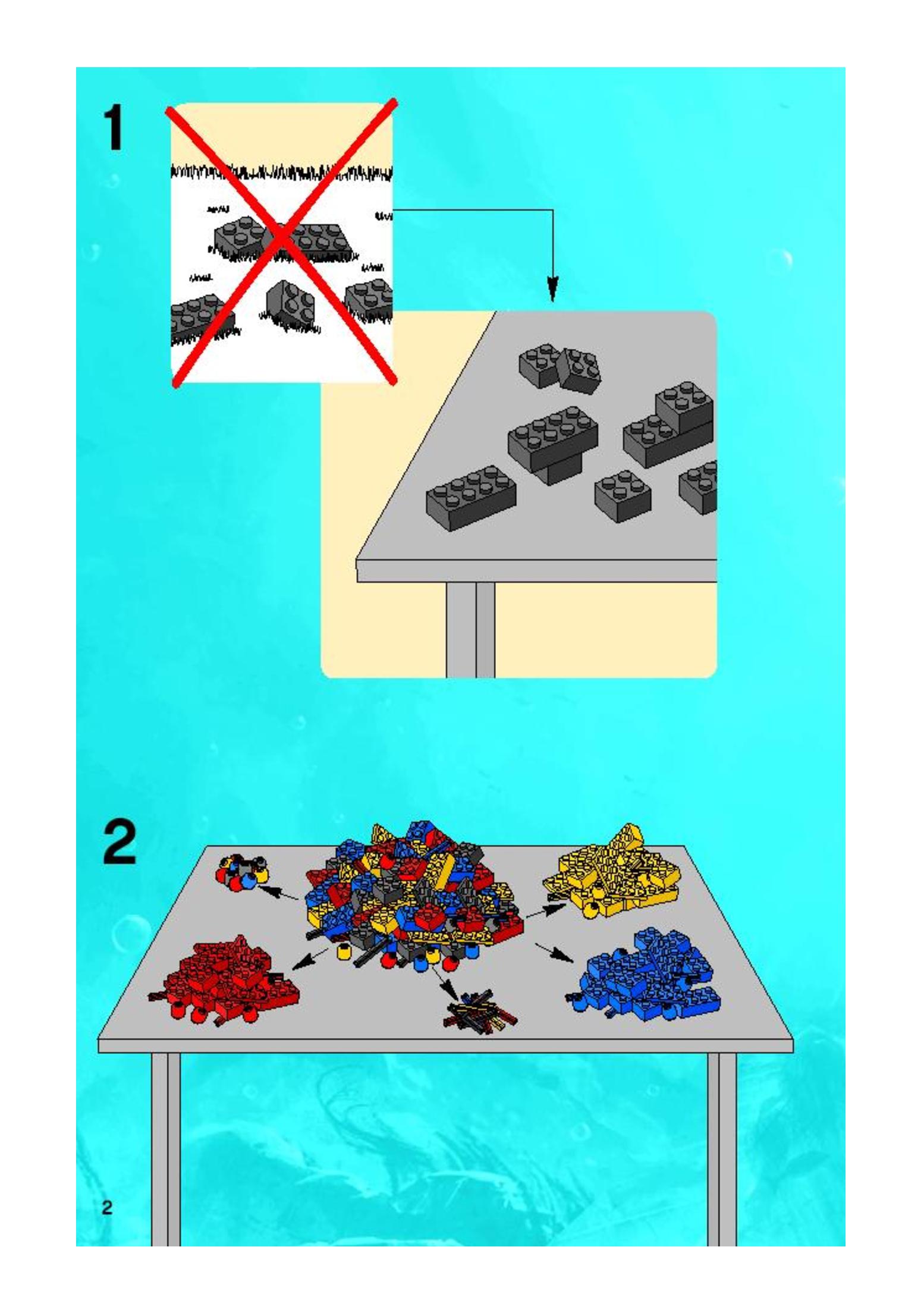 1

2

2