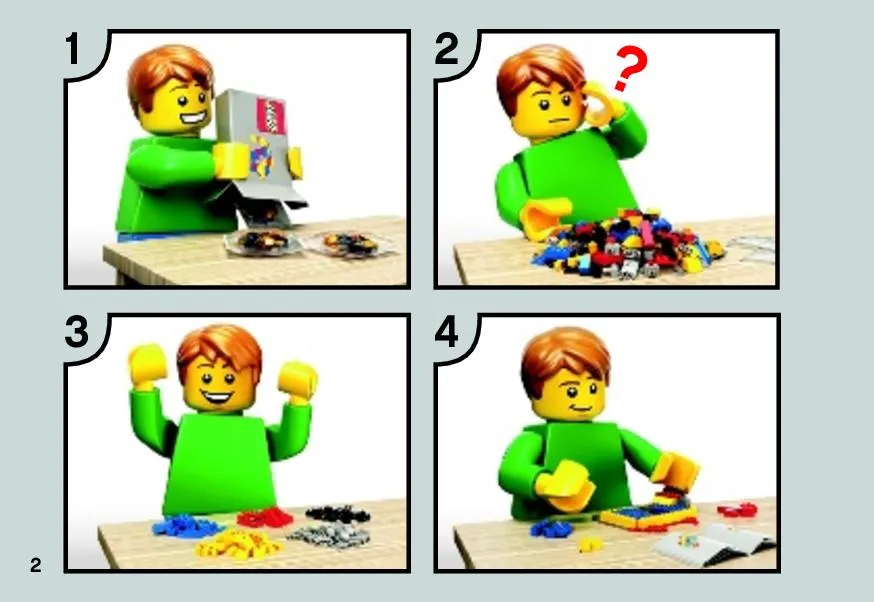 1

2
?

3

4

2