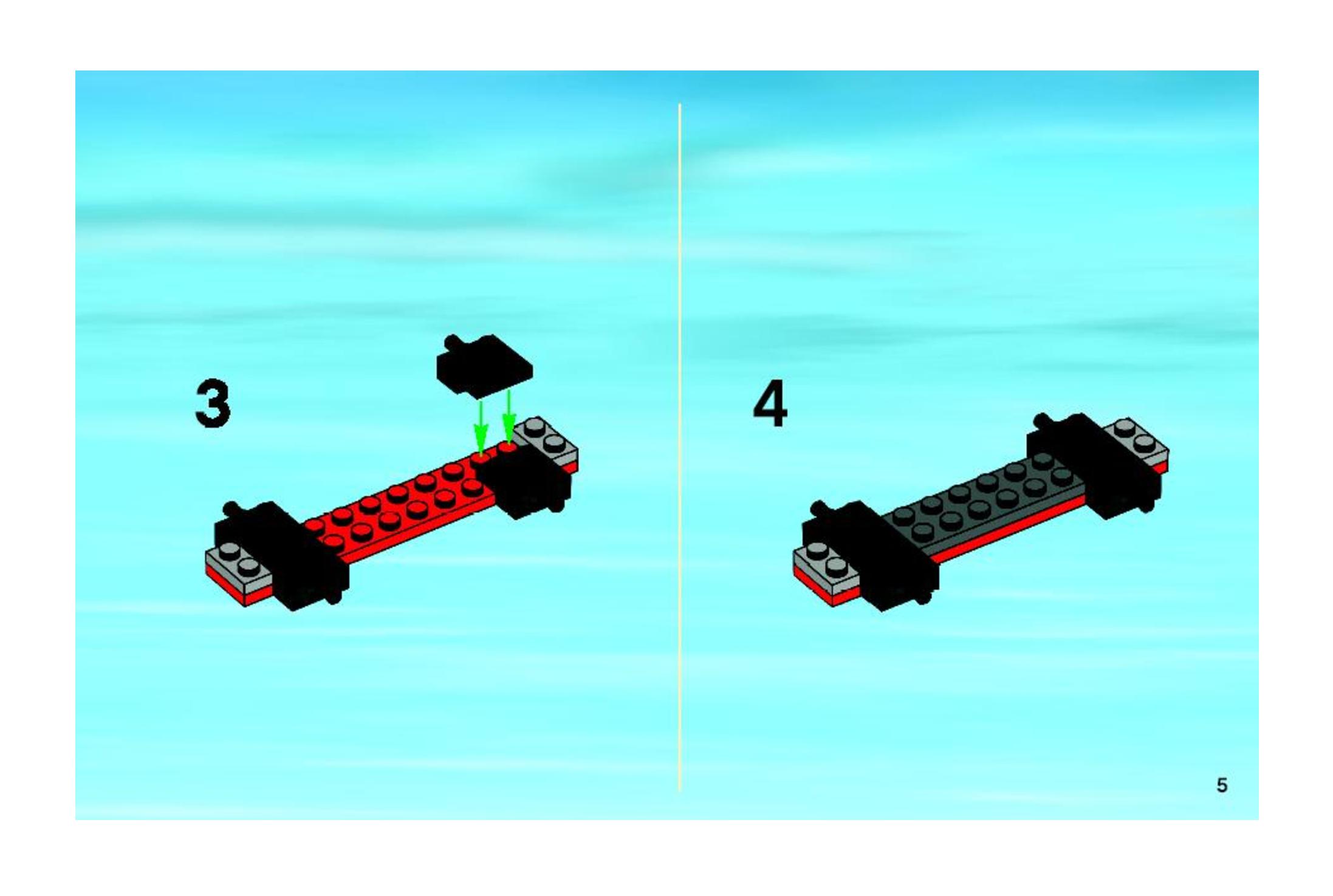 3

4

5