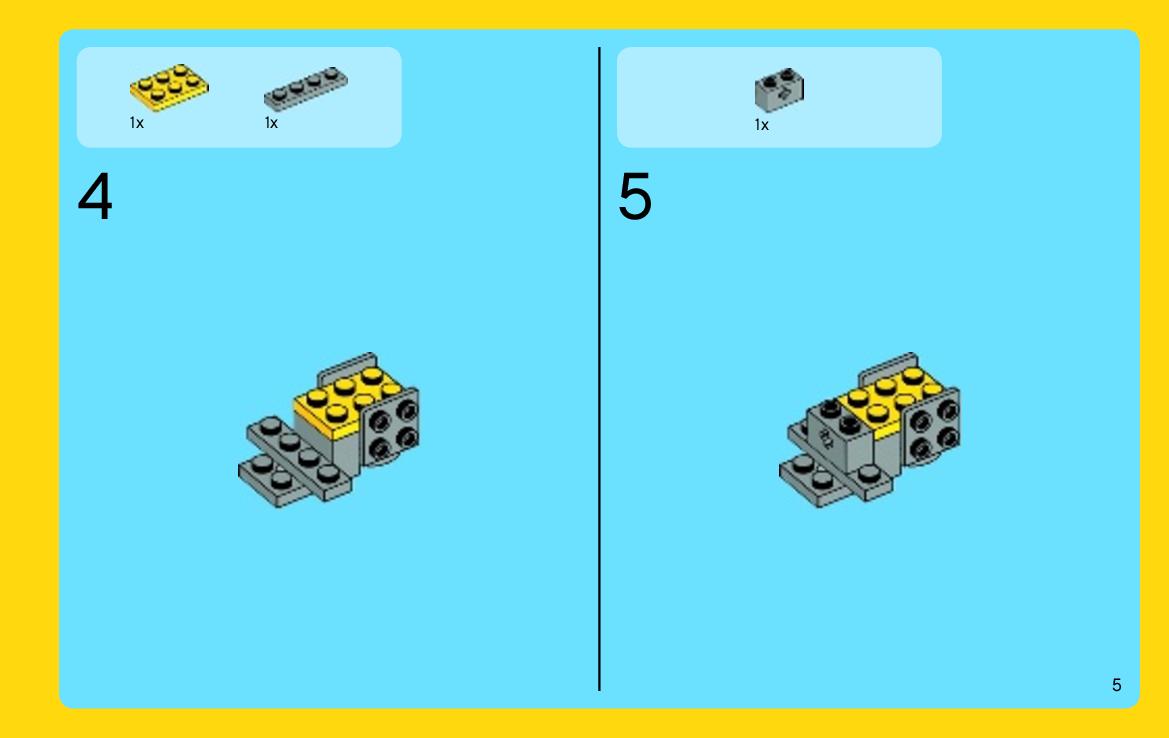 1x 1x

4

1x

5

5