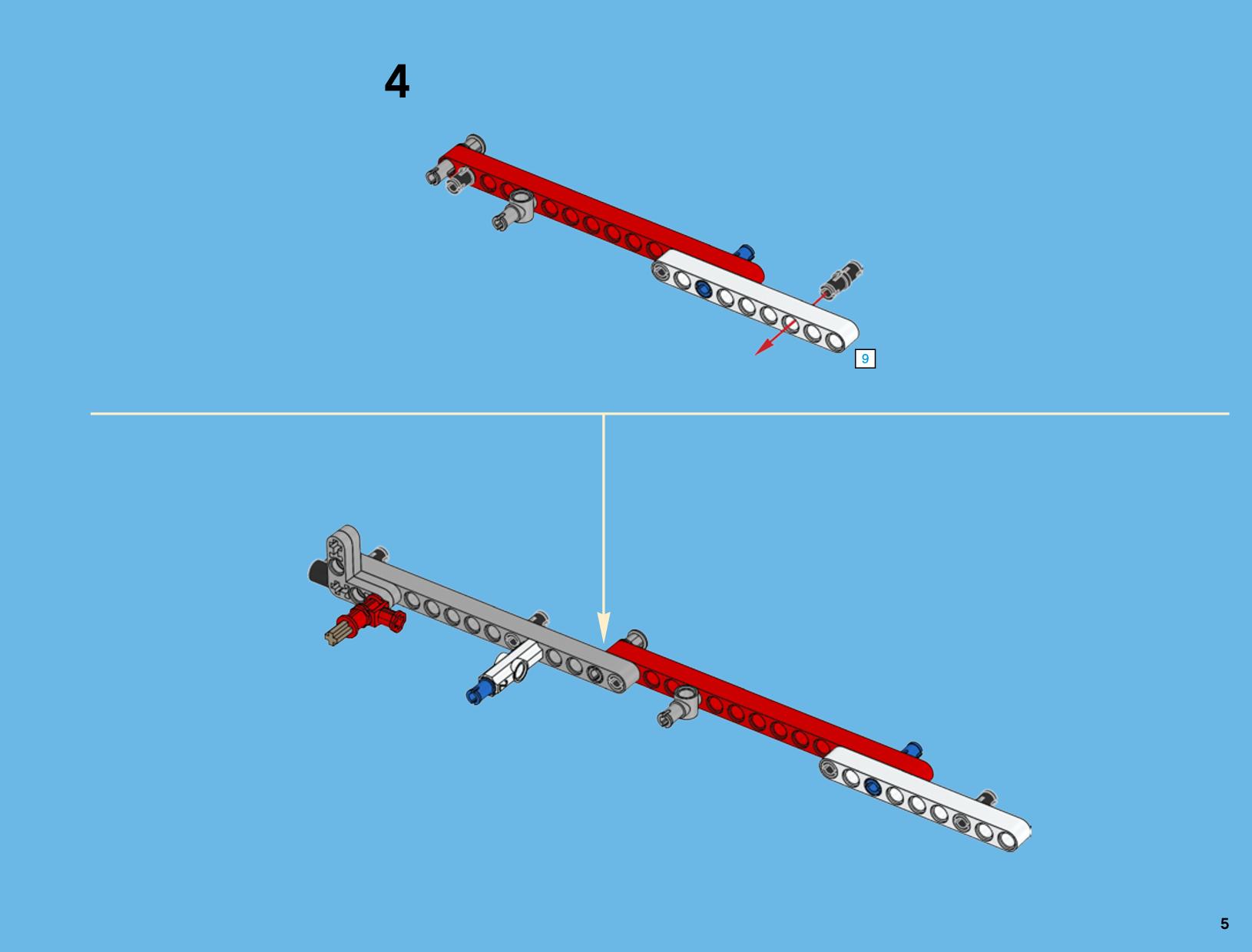 4

9

5