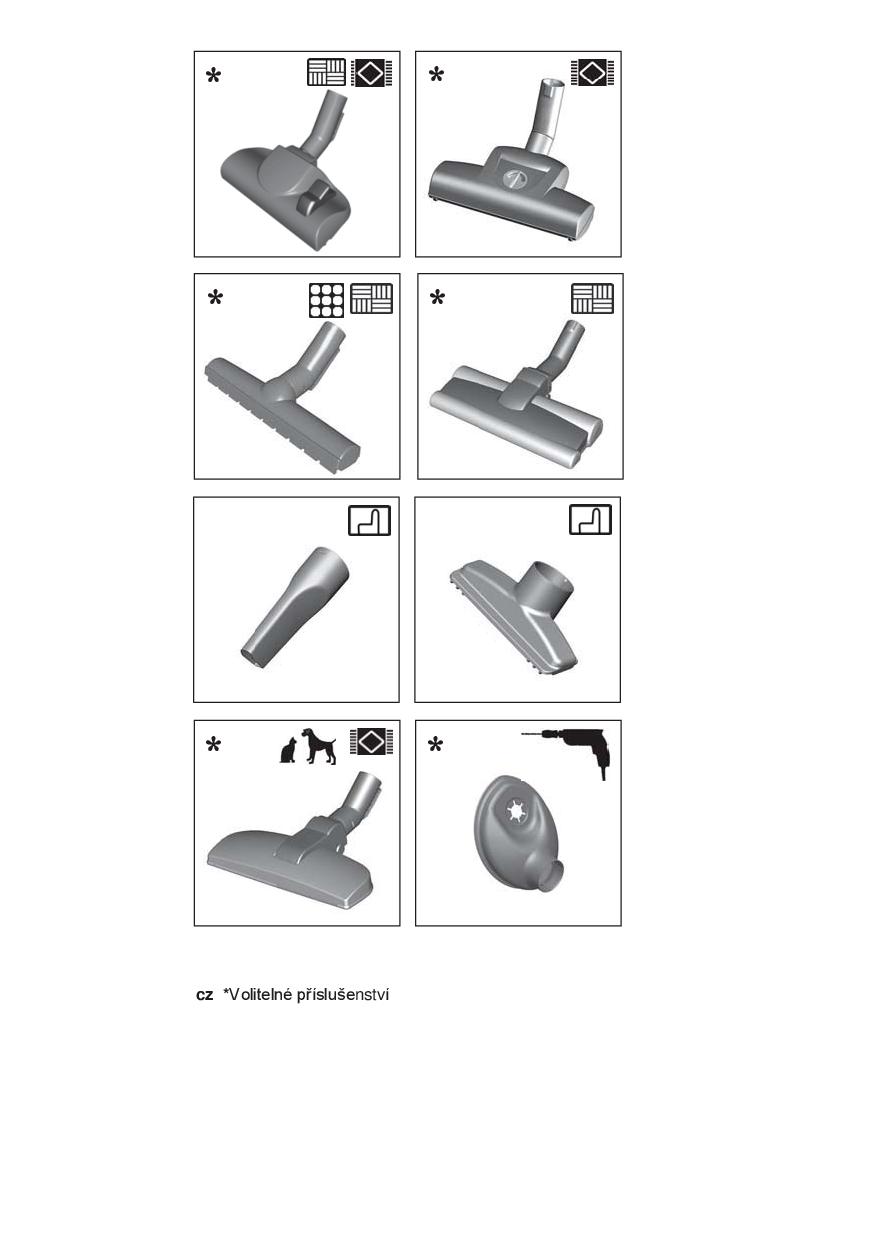 *

*

*

*

*

*

cz *Volitelné příslušenství