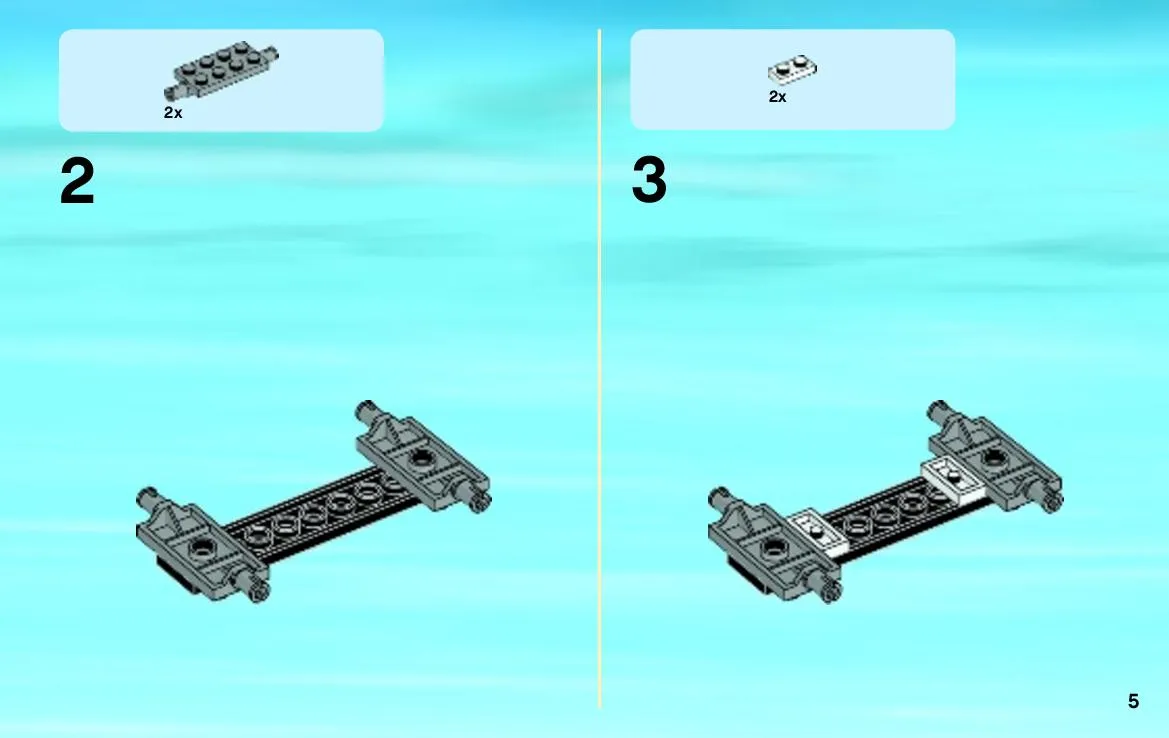 2x

2

2x

3

5