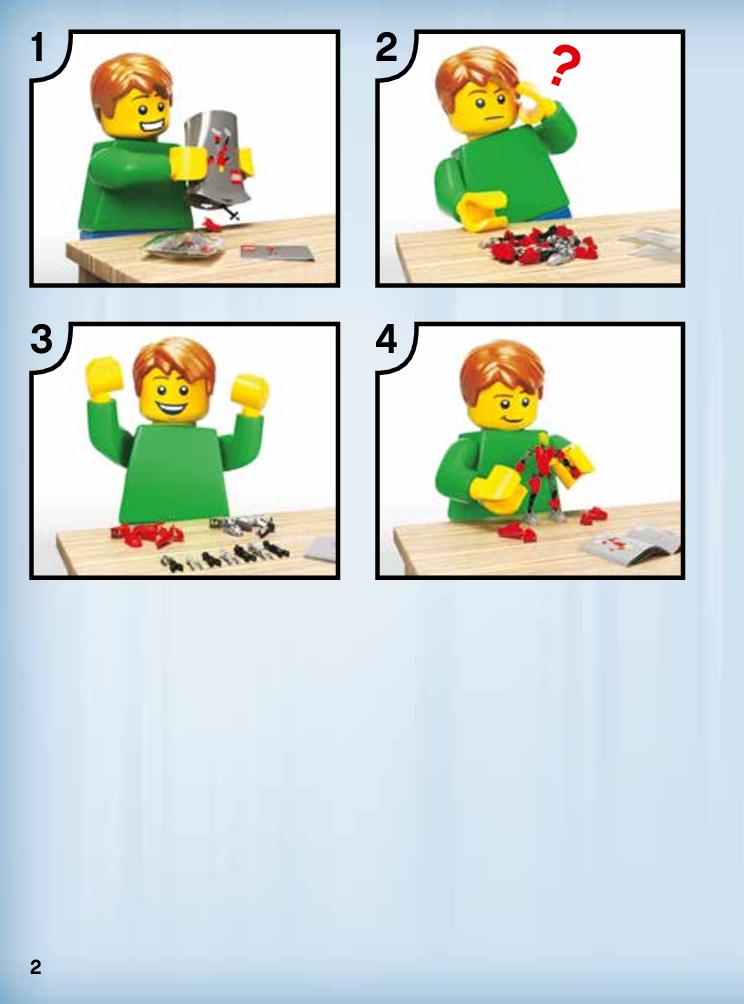 1

2

?

3

4

2