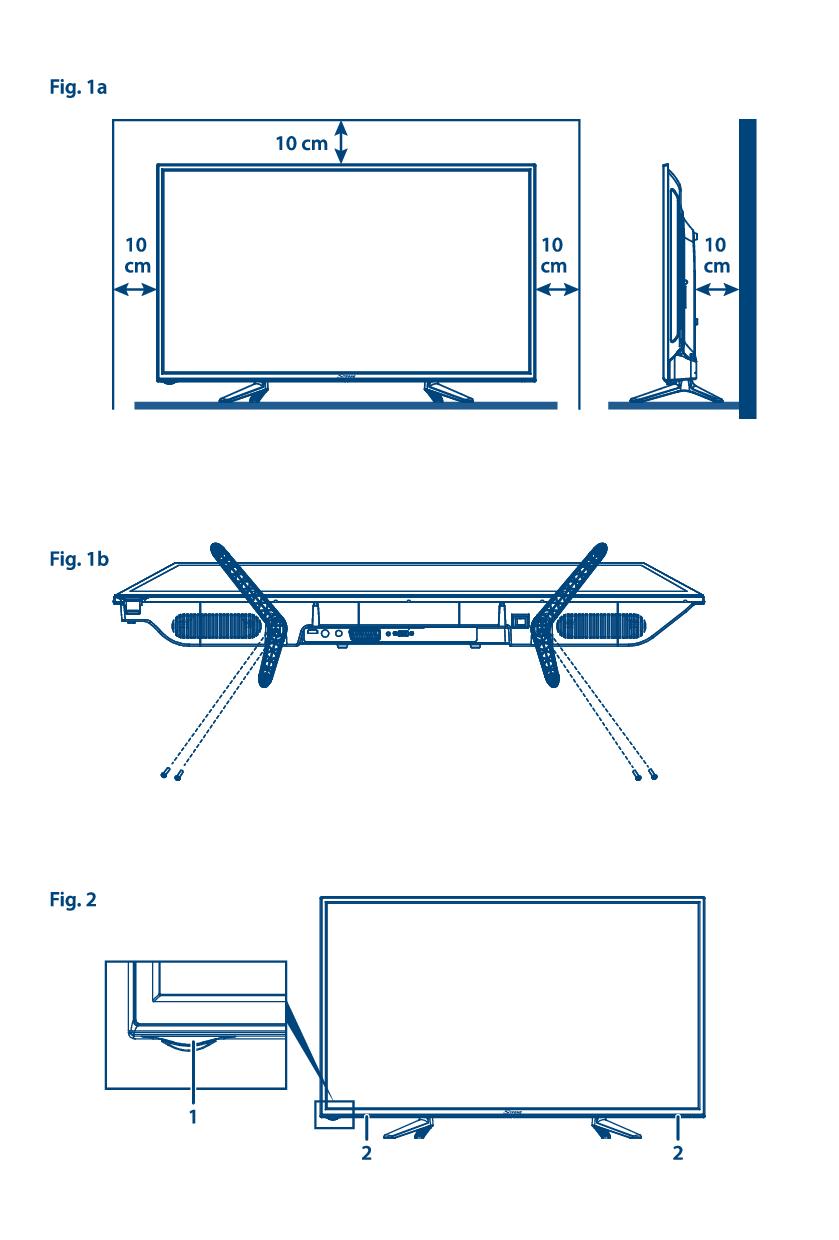 Fig. 1a

10 cm

10 cm

10 cm

10 cm

Fig. 1b

Fig. 2

1

2

2