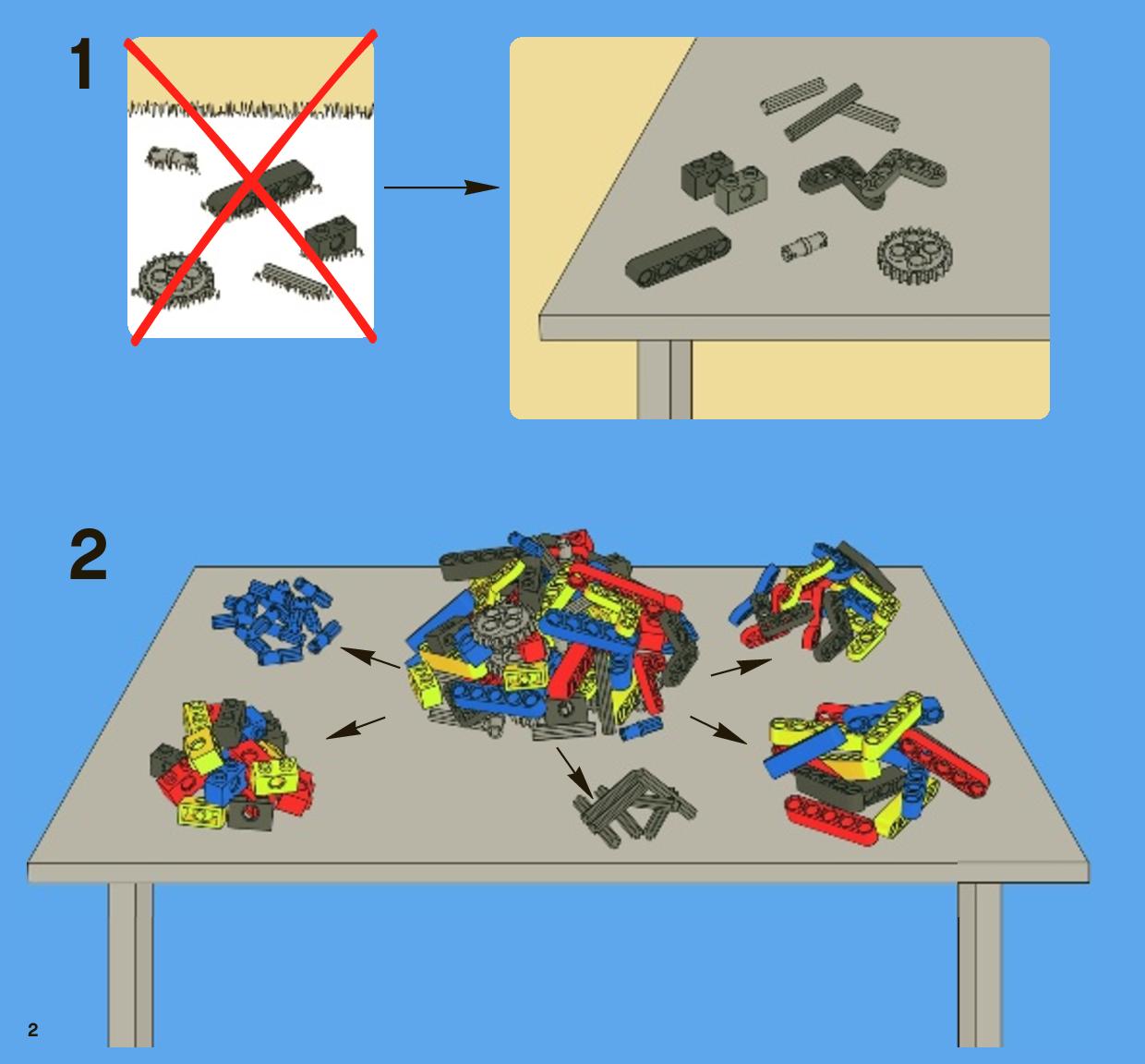 1

2

2